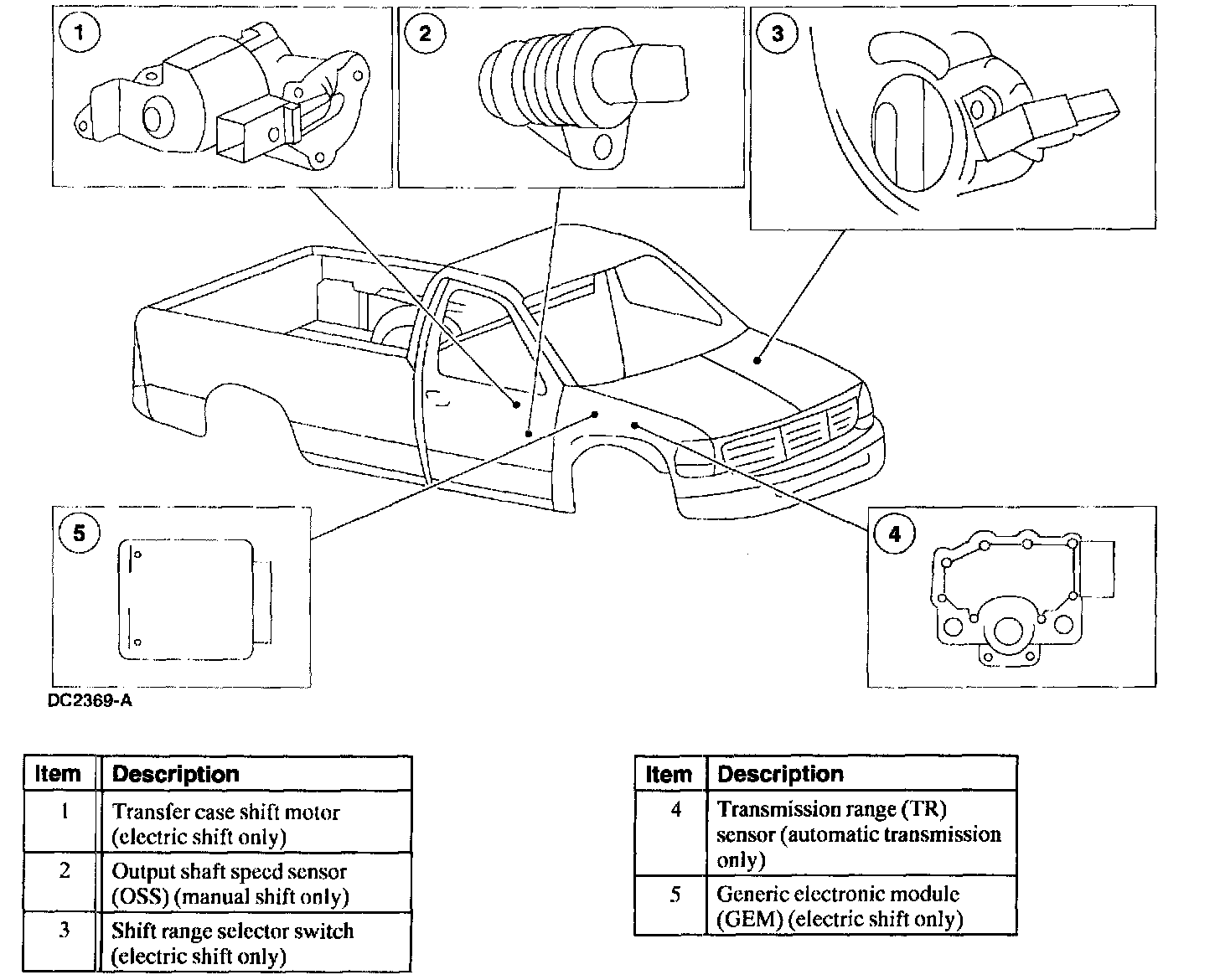 1

2

3

5

4

DC2369-A

| Item | Description |
|---|---|
| 1 | Transfer case shift motor (electric shift only) |
| 2 | Output shaft speed sensor (OSS) (manual shift only) |
| 3 | Shift range selector switch (electric shift only) |

| Item | Description |
|---|---|
| 4 | Transmission range (TR) sensor (automatic transmission only) |
| 5 | Generic electronic module (GEM) (electric shift only) |