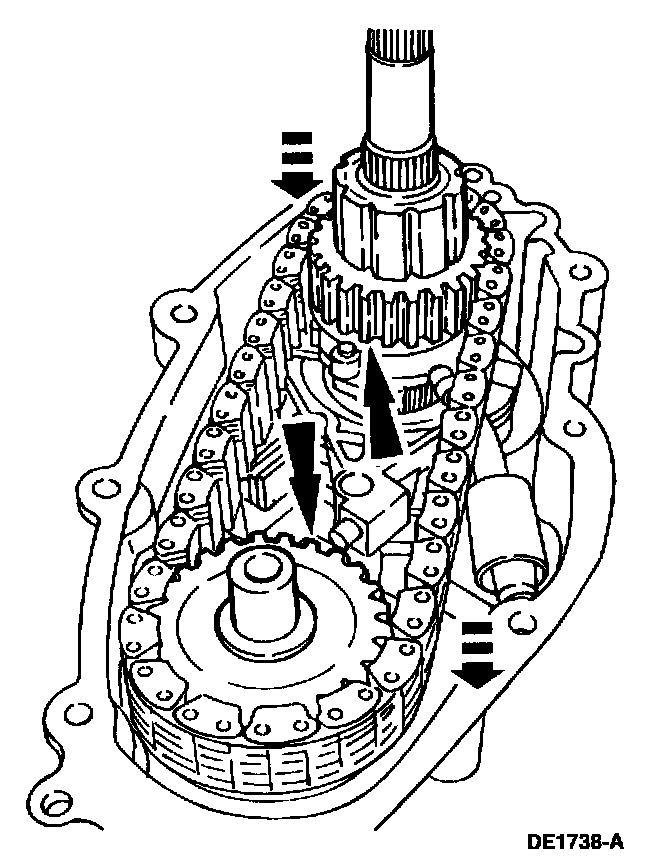 DE1738-A