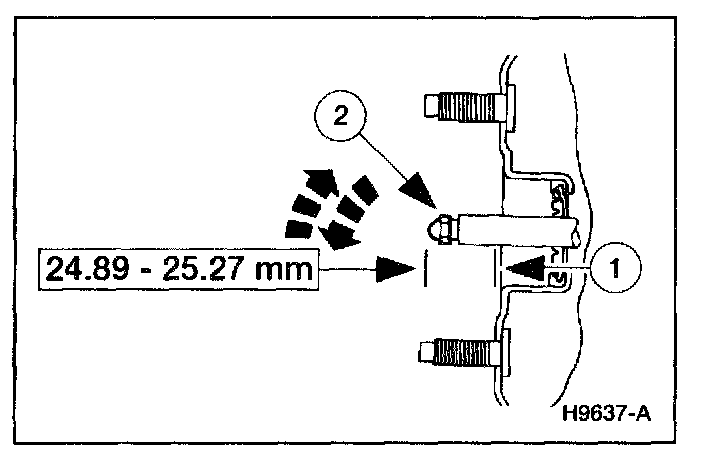 2

24.89 - 25.27 mm

1

H9637-A