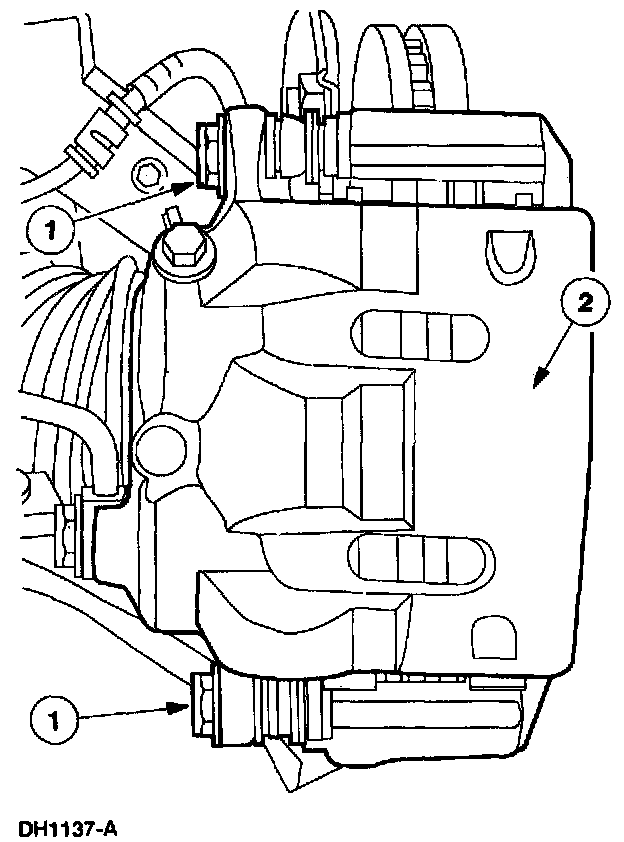 1

2

1

DH1137-A