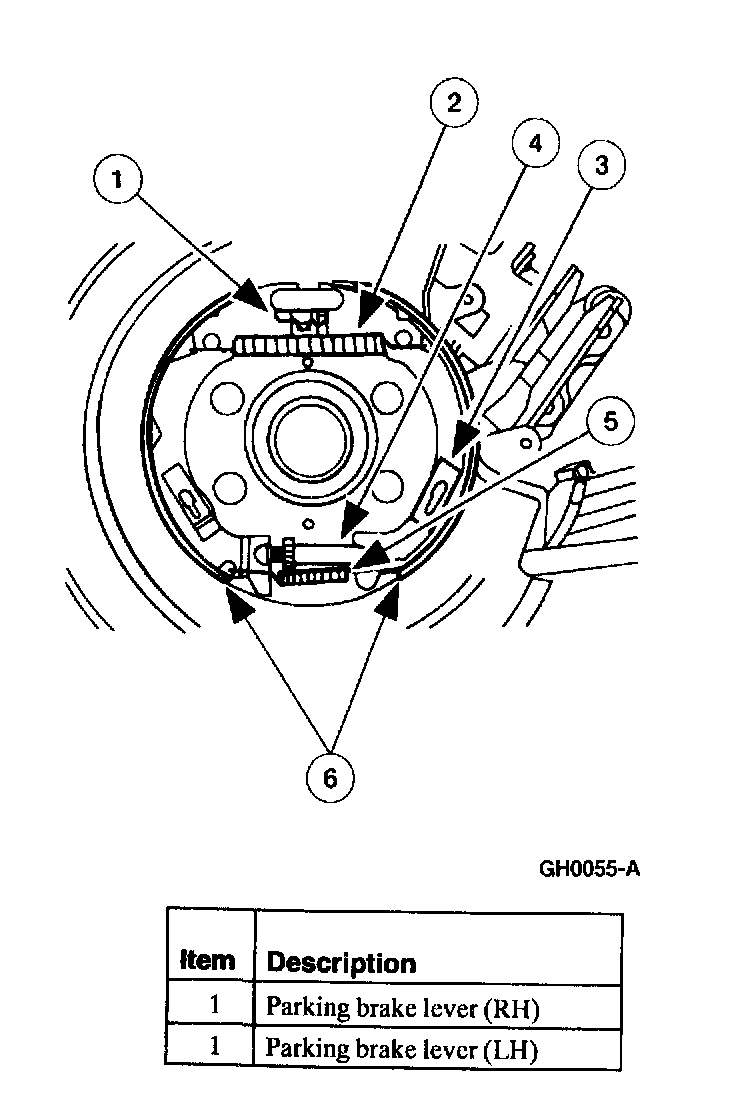 1
2
4
3
5
6

GH0055-A

| Item | Description |
|---|---|
| 1 | Parking brake lever (RH) |
| 1 | Parking brake lever (LH) |