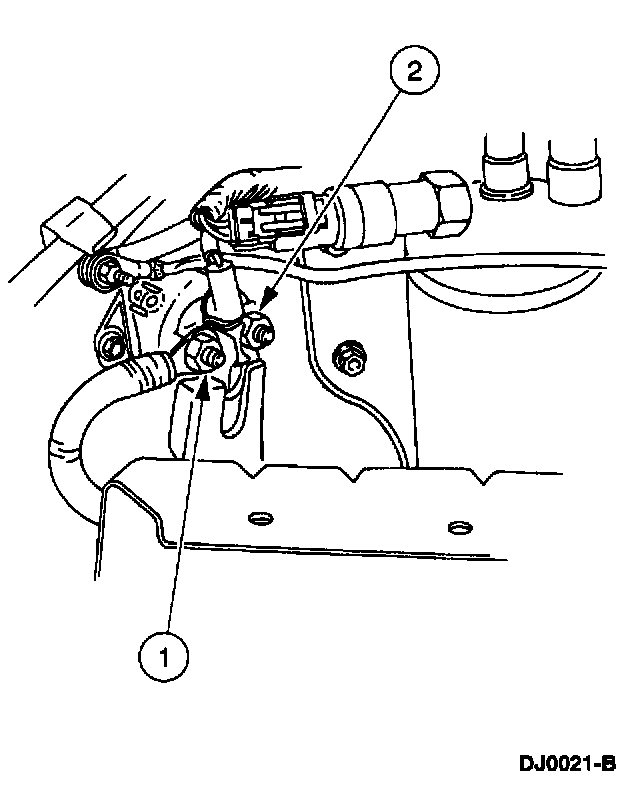 2

1

DJ0021-B