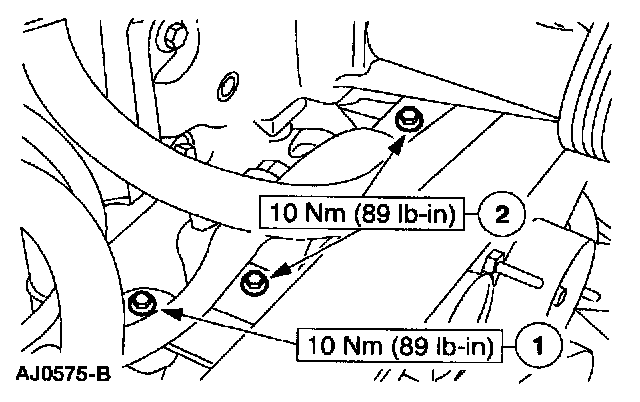 10 Nm (89 lb-in)
2
10 Nm (89 lb-in)
1
AJ0575-B