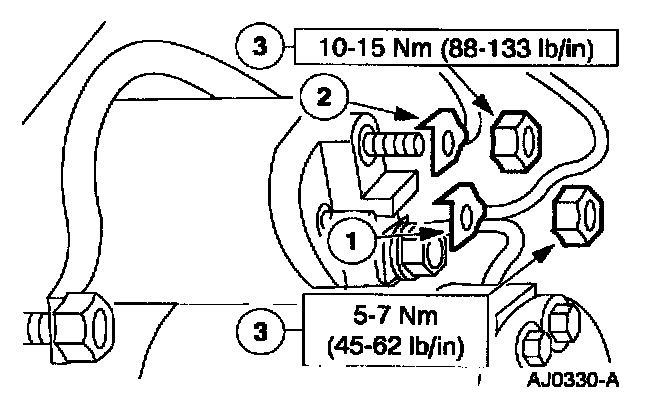 3
10-15 Nm (88-133 lb/in)

2

1

3
5-7 Nm
(45-62 lb/in)

AJ0330-A