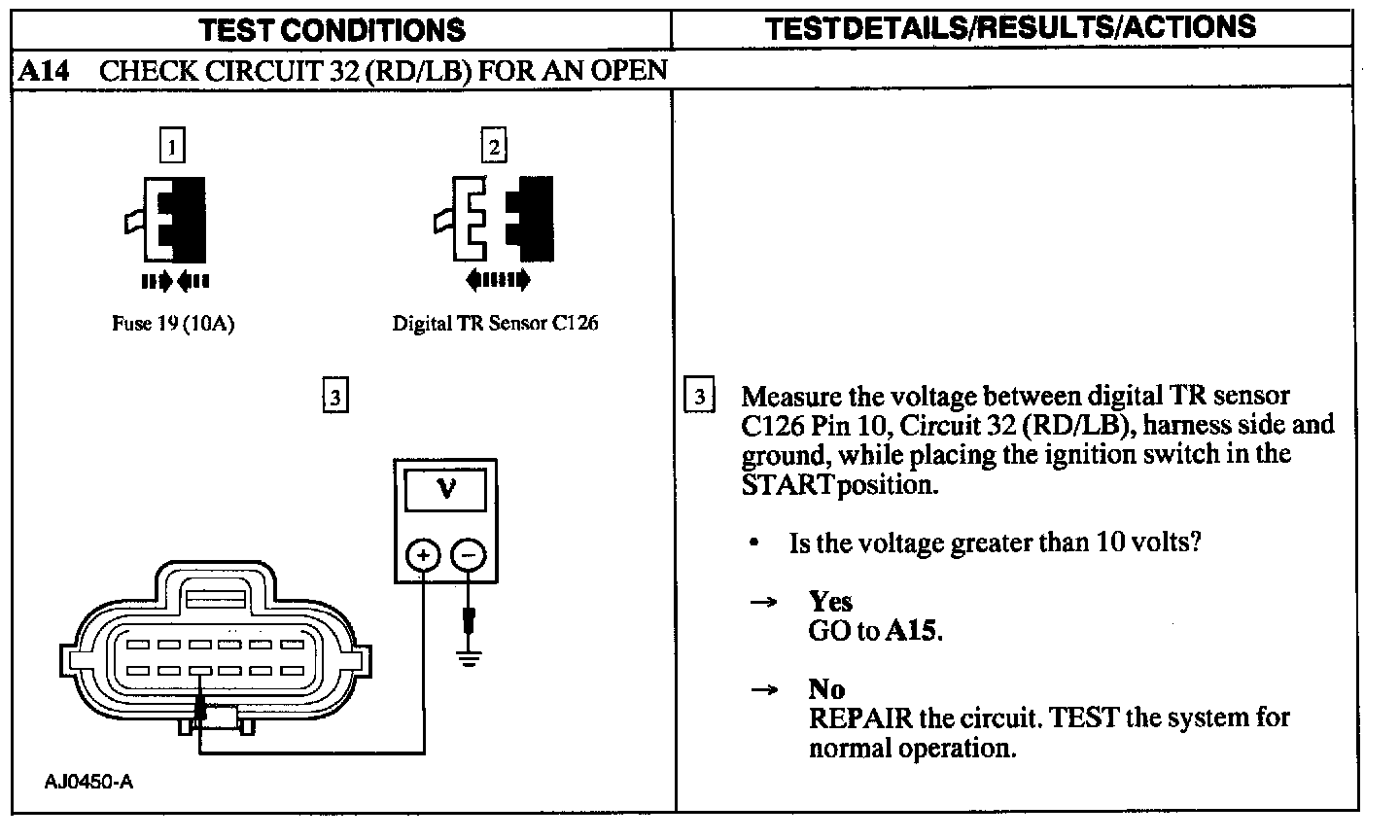 | TEST CONDITIONS | TESTDETAILS/RESULTS/ACTIONS |
|---|---|
| A14 CHECK CIRCUIT 32 (RD/LB) FOR AN OPEN | |
| 1 Fuse 19 (10A) 2 Digital TR Sensor C126 3 V + − AJ0450-A | 3 Measure the voltage between digital TR sensor C126 Pin 10, Circuit 32 (RD/LB), harness side and ground, while placing the ignition switch in the STARTposition. • Is the voltage greater than 10 volts? → Yes GO to A15. → No REPAIR the circuit. TEST the system for normal operation. |