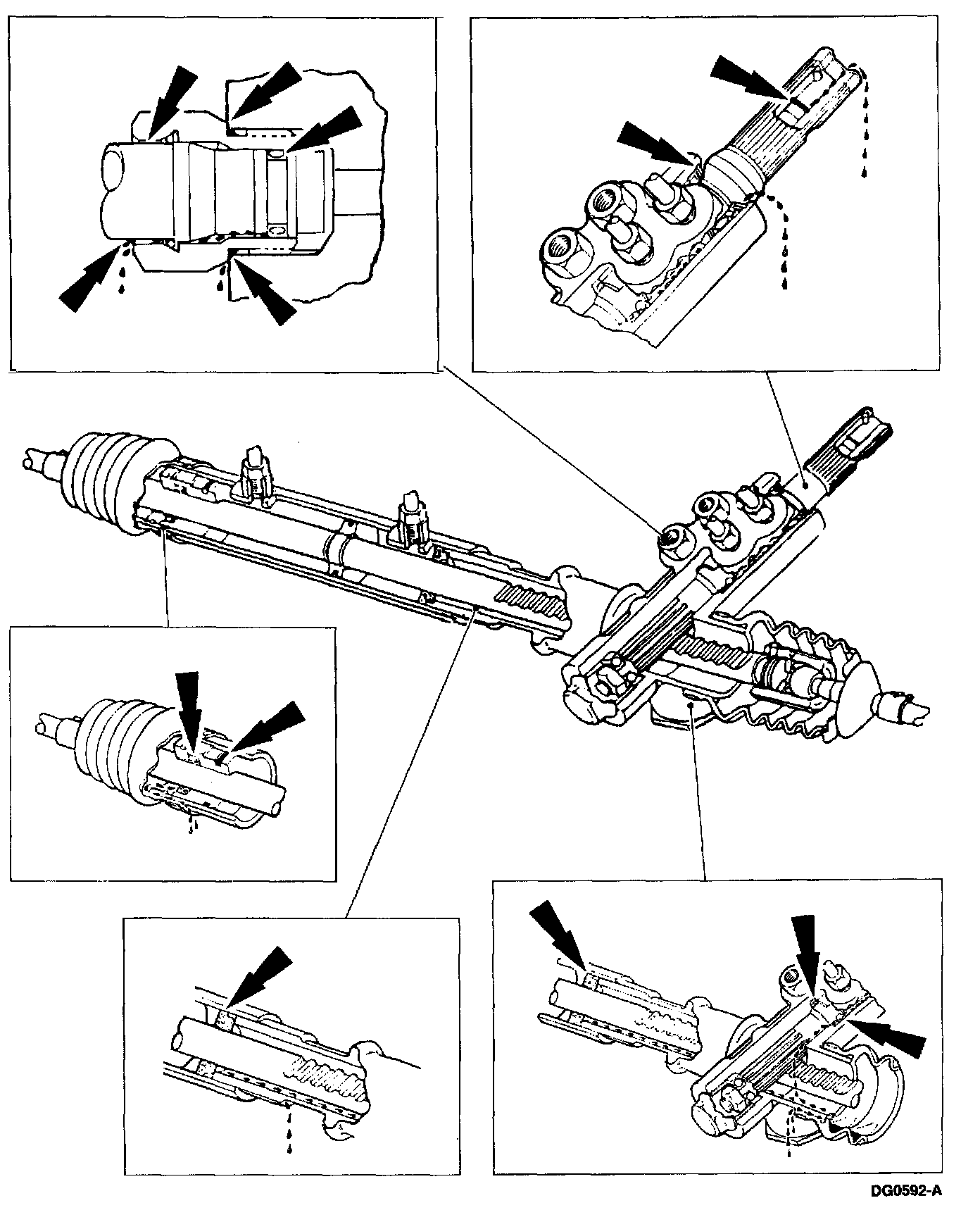 DG0592-A