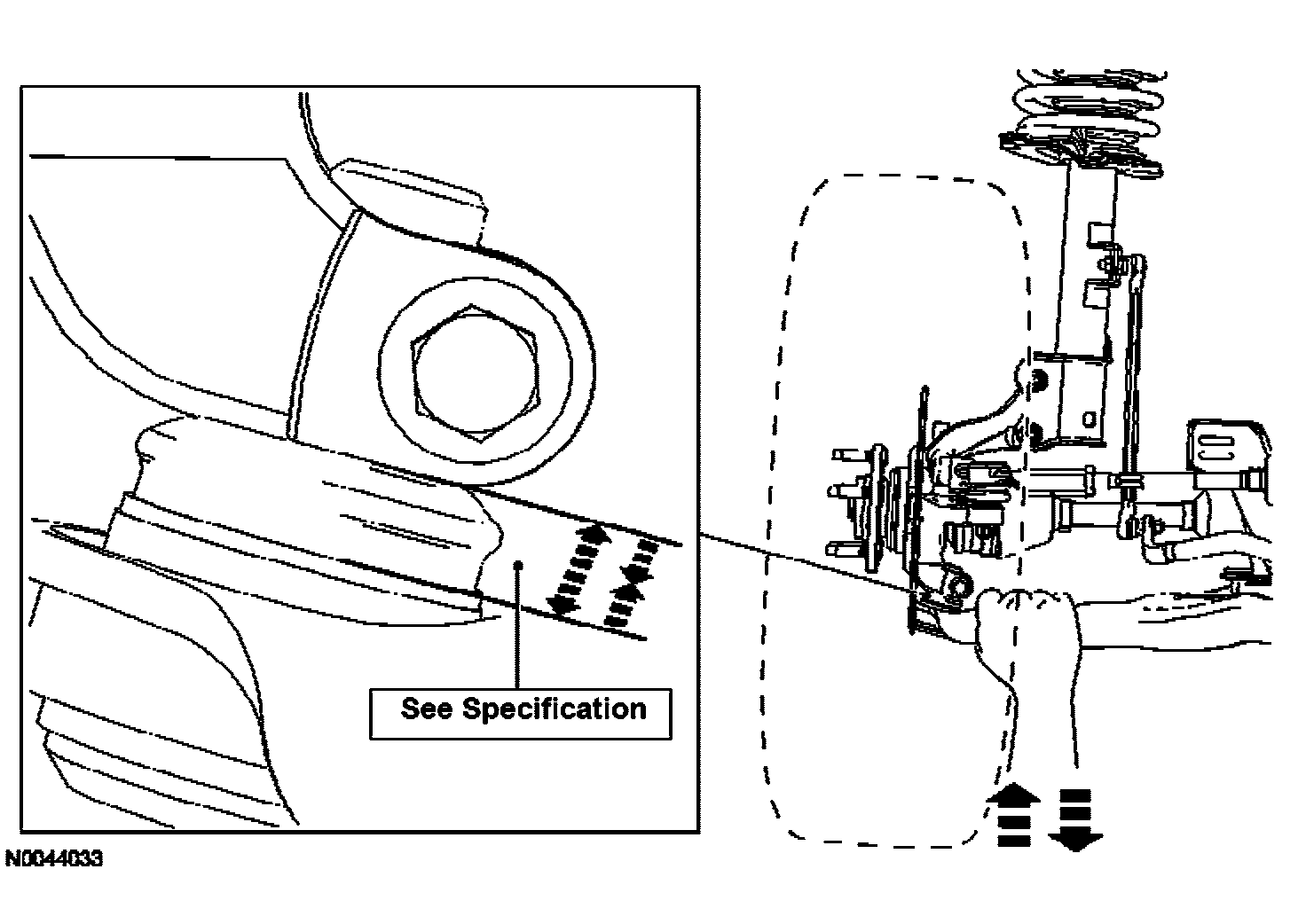 See Specification

N0044033