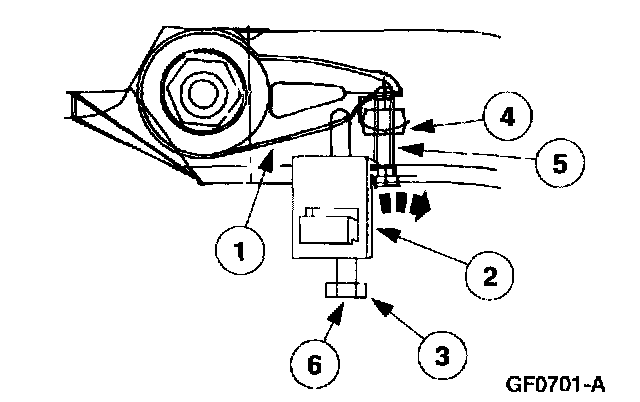 4
5
1
2
6
3
GF0701-A