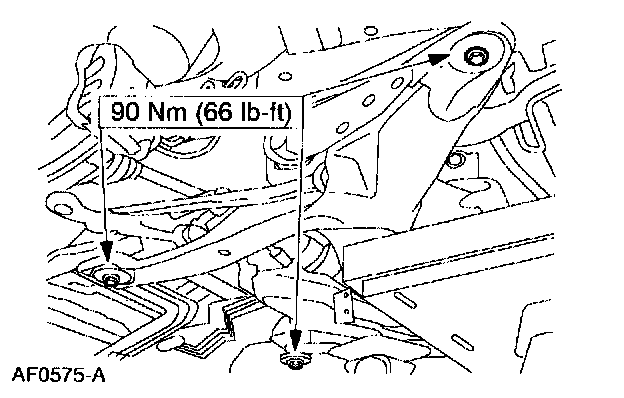 90 Nm (66 lb-ft)

AF0575-A