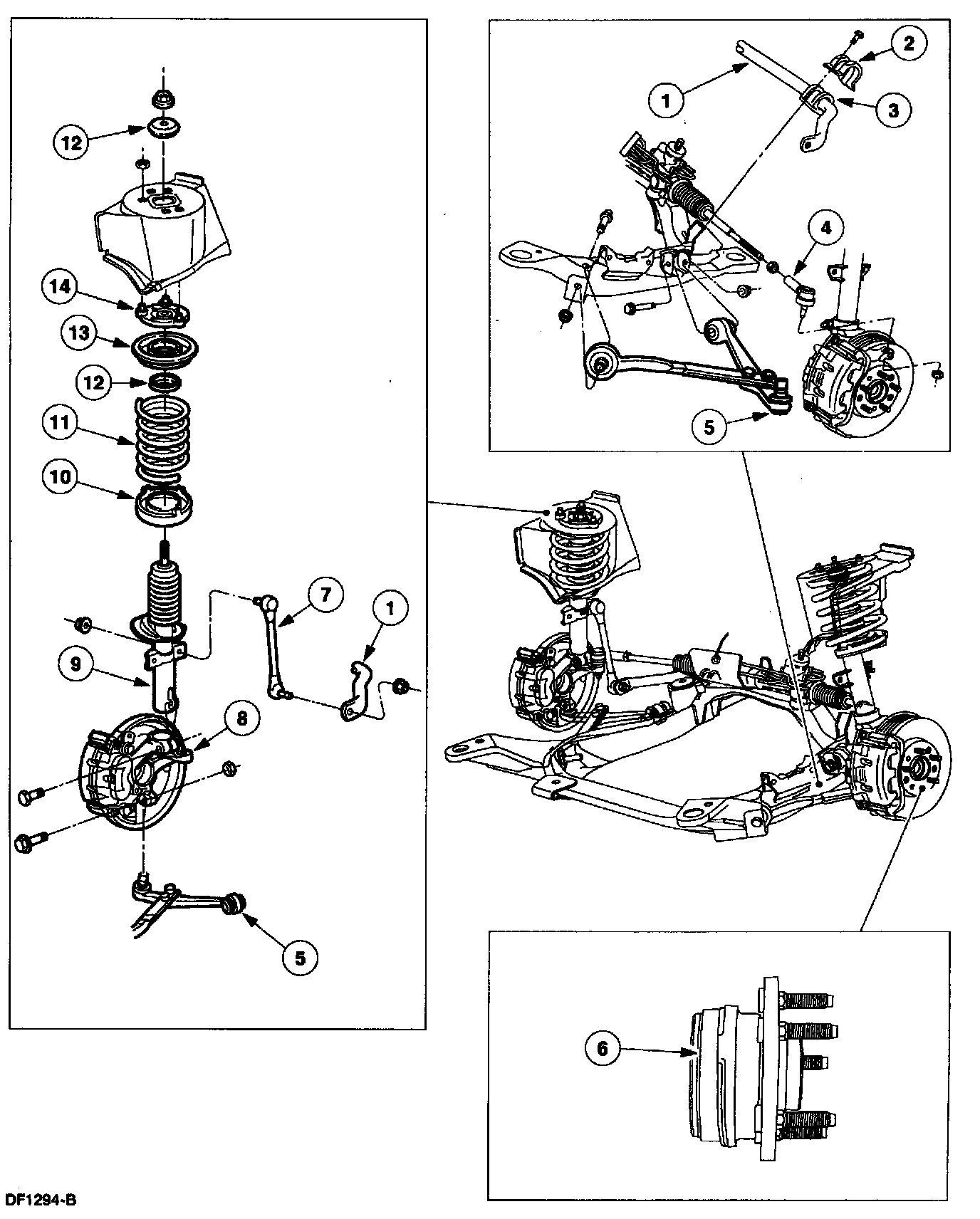 12

14

13

12

11

10

9

7

1

8

5

1

2

3

4

5

6

DF1294-B