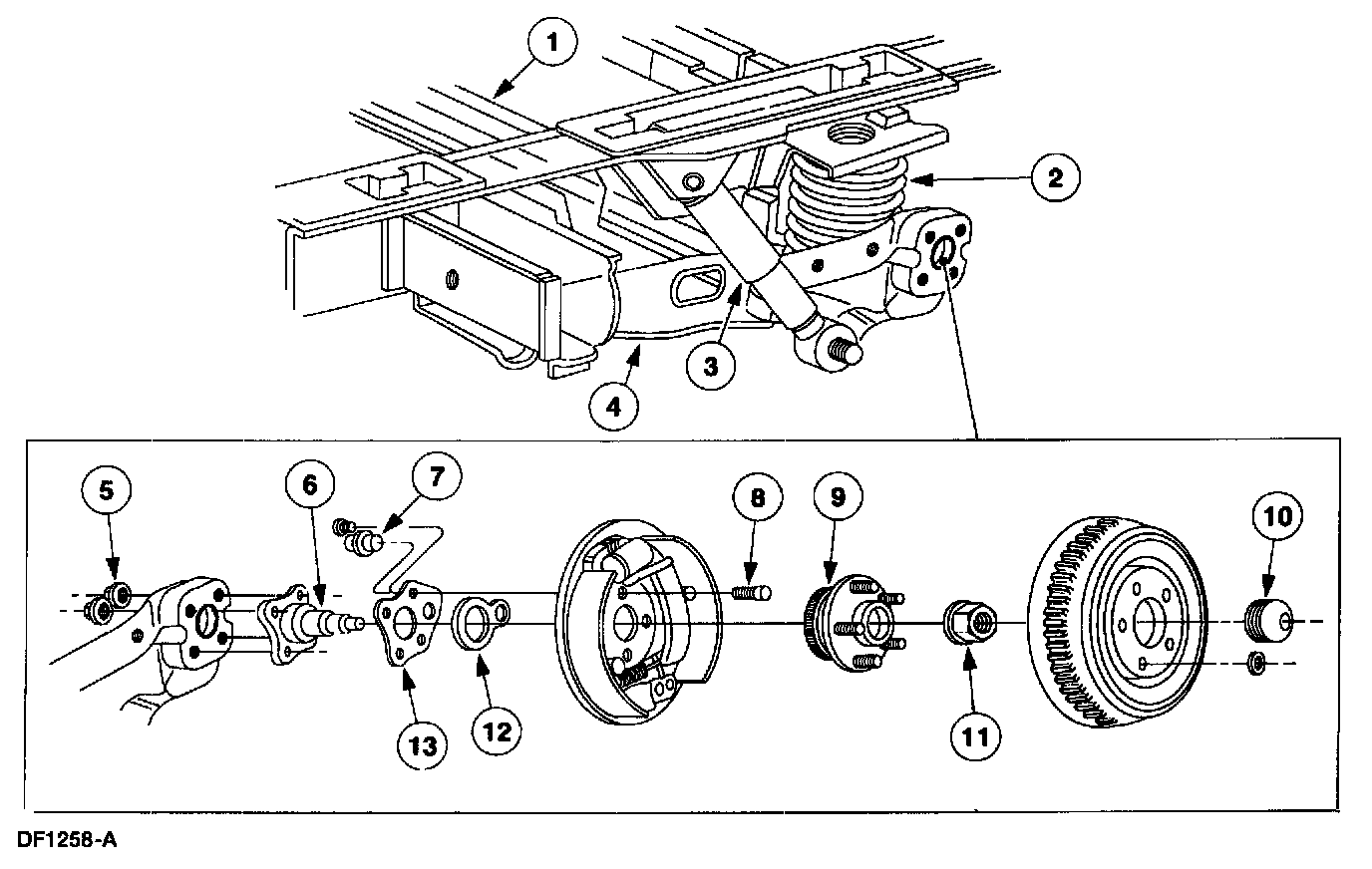 1
2
3
4
5
6
7
8
9
10
13
12
11
DF1258-A