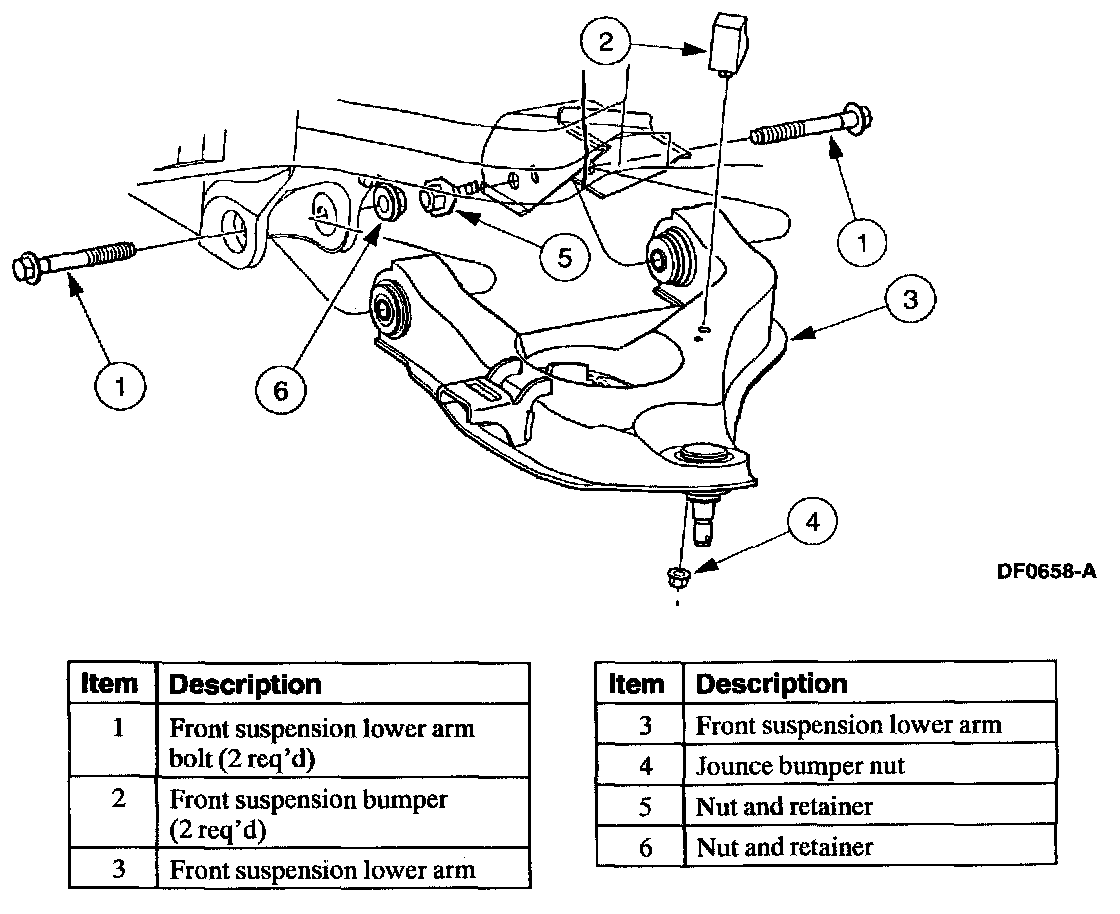 2

1

5

3

1

6

4

DF0658-A

| Item | Description |
|---|---|
| 1 | Front suspension lower arm bolt (2 req'd) |
| 2 | Front suspension bumper (2 req'd) |
| 3 | Front suspension lower arm |

| Item | Description |
|---|---|
| 3 | Front suspension lower arm |
| 4 | Jounce bumper nut |
| 5 | Nut and retainer |
| 6 | Nut and retainer |