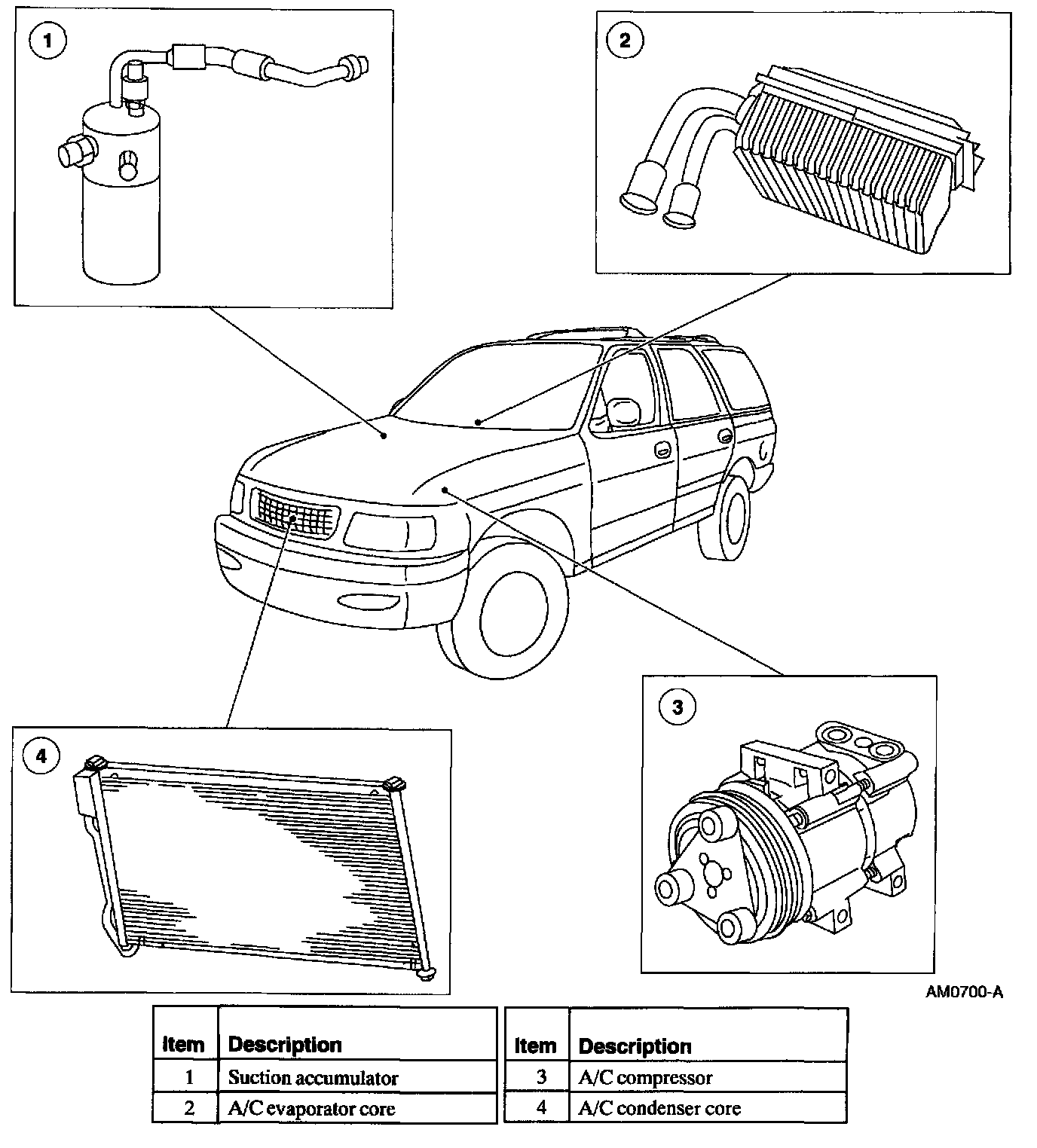 1

2

3

4

AM0700-A

| Item | Description |
|---|---|
| 1 | Suction accumulator |
| 2 | A/C evaporator core |

| Item | Description |
|---|---|
| 3 | A/C compressor |
| 4 | A/C condenser core |