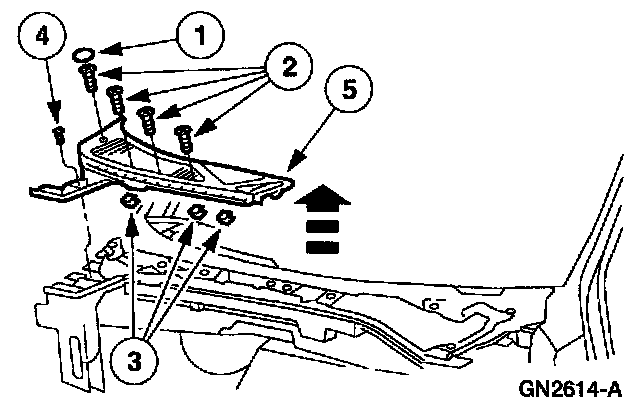 4
1
2
5
3
GN2614-A