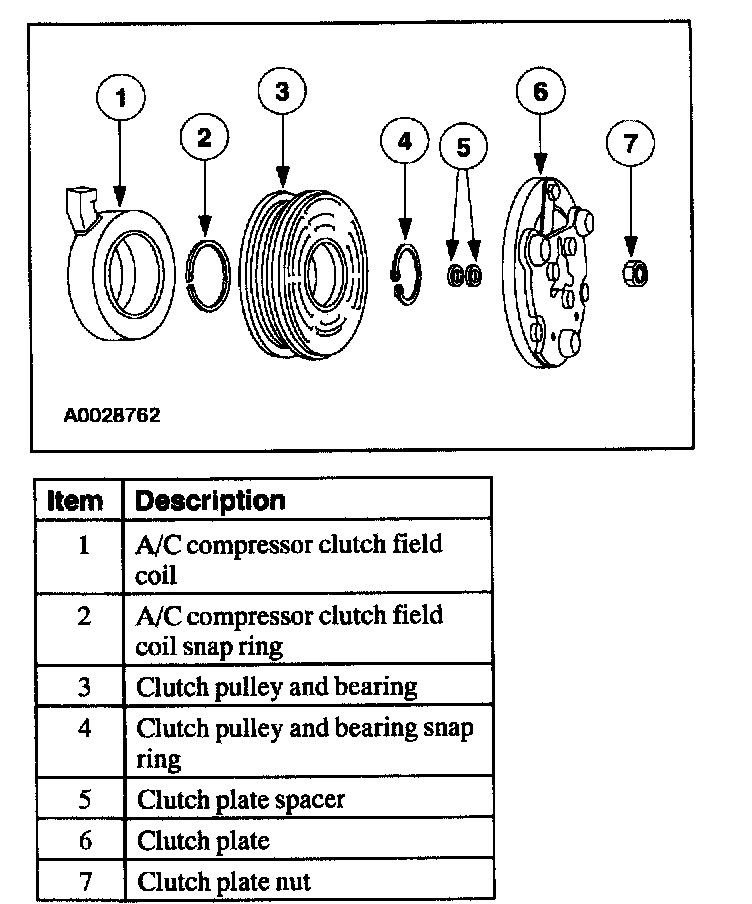 1
2
3
4
5
6
7

A0028762

| Item | Description |
|---|---|
| 1 | A/C compressor clutch field coil |
| 2 | A/C compressor clutch field coil snap ring |
| 3 | Clutch pulley and bearing |
| 4 | Clutch pulley and bearing snap ring |
| 5 | Clutch plate spacer |
| 6 | Clutch plate |
| 7 | Clutch plate nut |