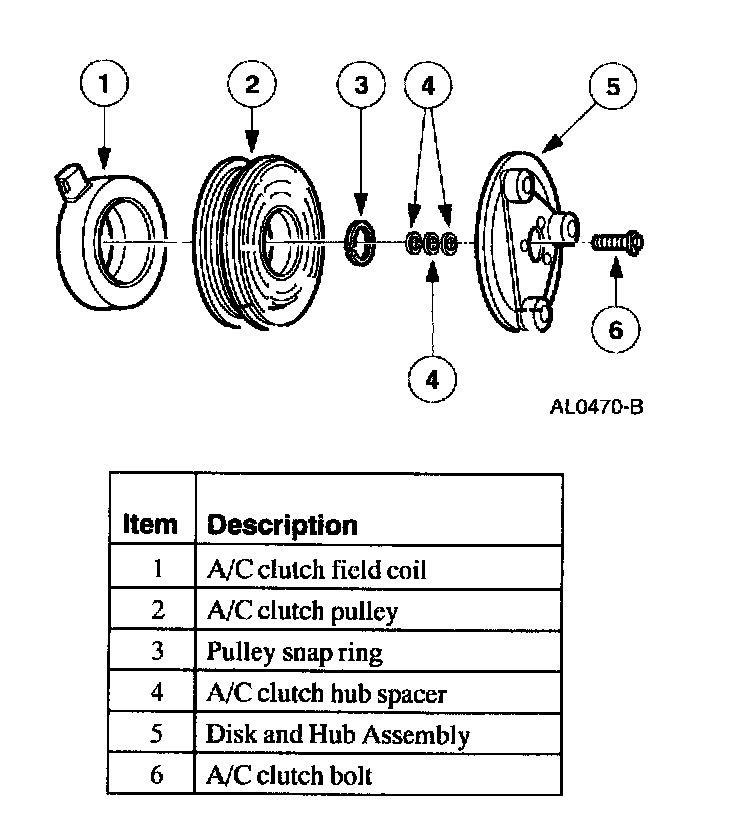 1
2
3
4
5
6
4

AL0470-B

| Item | Description |
|---|---|
| 1 | A/C clutch field coil |
| 2 | A/C clutch pulley |
| 3 | Pulley snap ring |
| 4 | A/C clutch hub spacer |
| 5 | Disk and Hub Assembly |
| 6 | A/C clutch bolt |