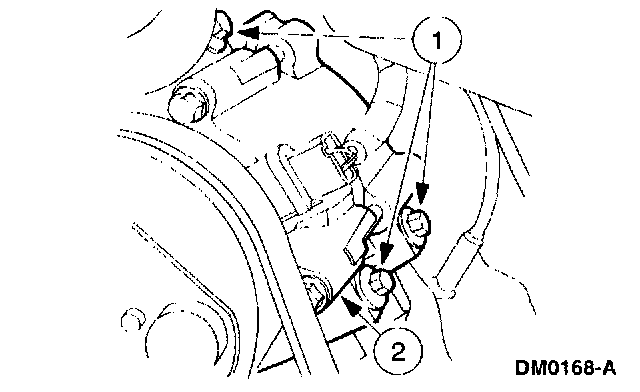 1
2
DM0168-A