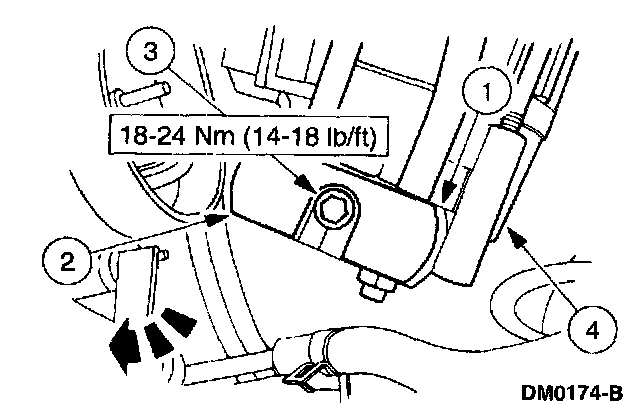 3

1

18-24 Nm (14-18 lb/ft)

2

4

DM0174-B