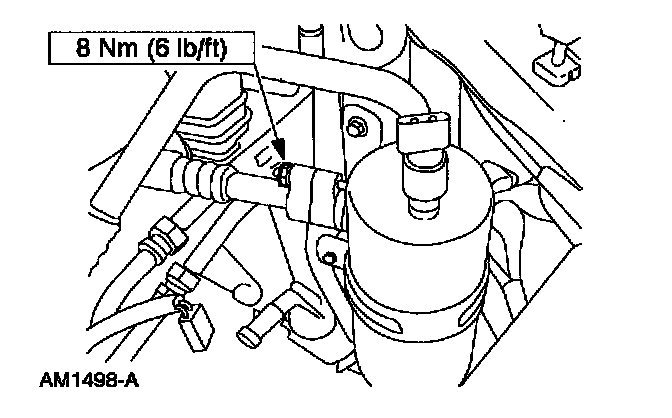 8 Nm (6 lb/ft)

AM1498-A