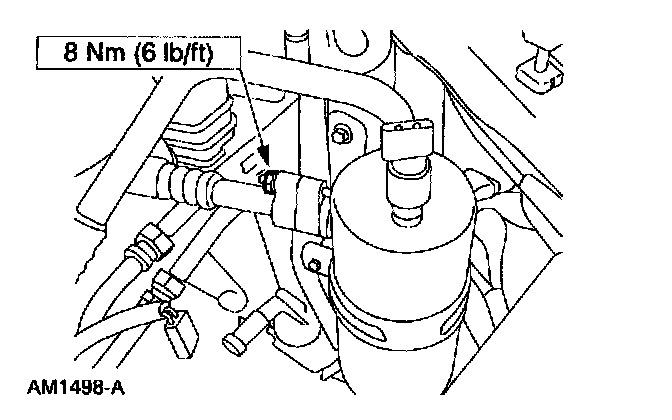 8 Nm (6 lb/ft)

AM1498-A