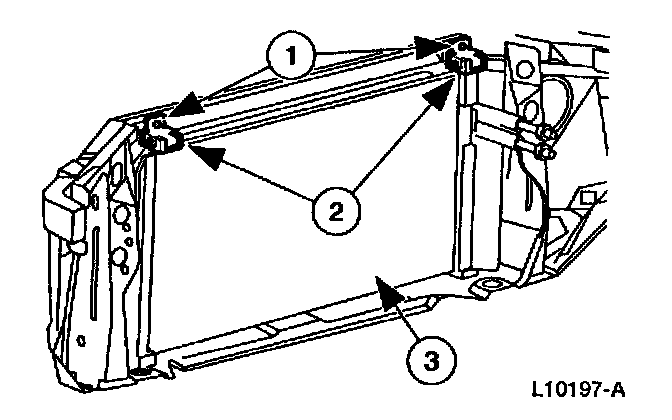 1
2
3
L10197-A