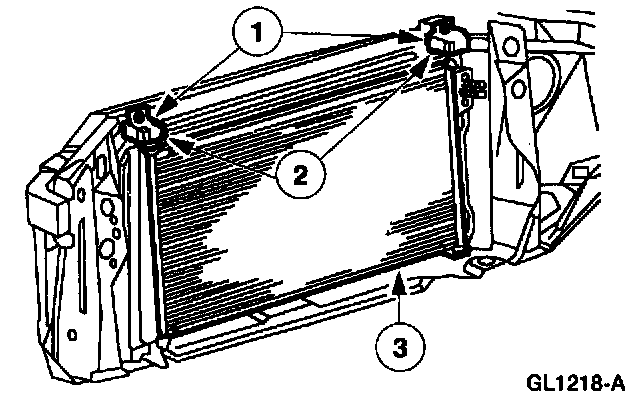 1
2
3
GL1218-A