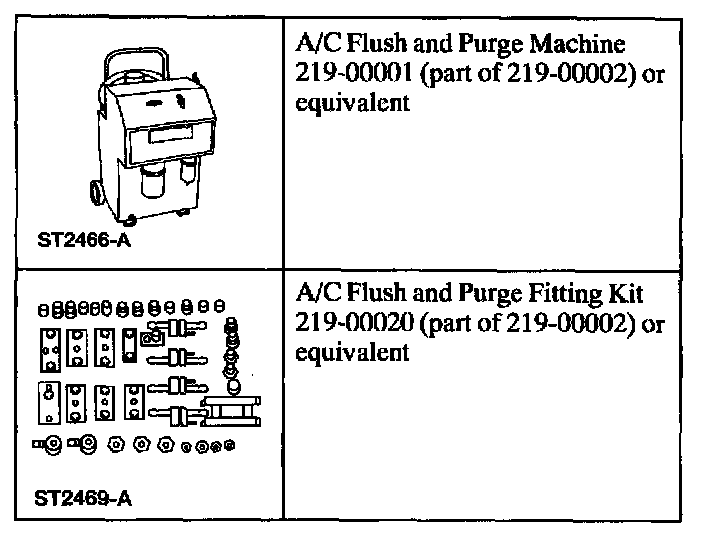 | ST2466-A | A/C Flush and Purge Machine 219-00001 (part of 219-00002) or equivalent |
|---|---|
| ST2469-A | A/C Flush and Purge Fitting Kit 219-00020 (part of 219-00002) or equivalent |