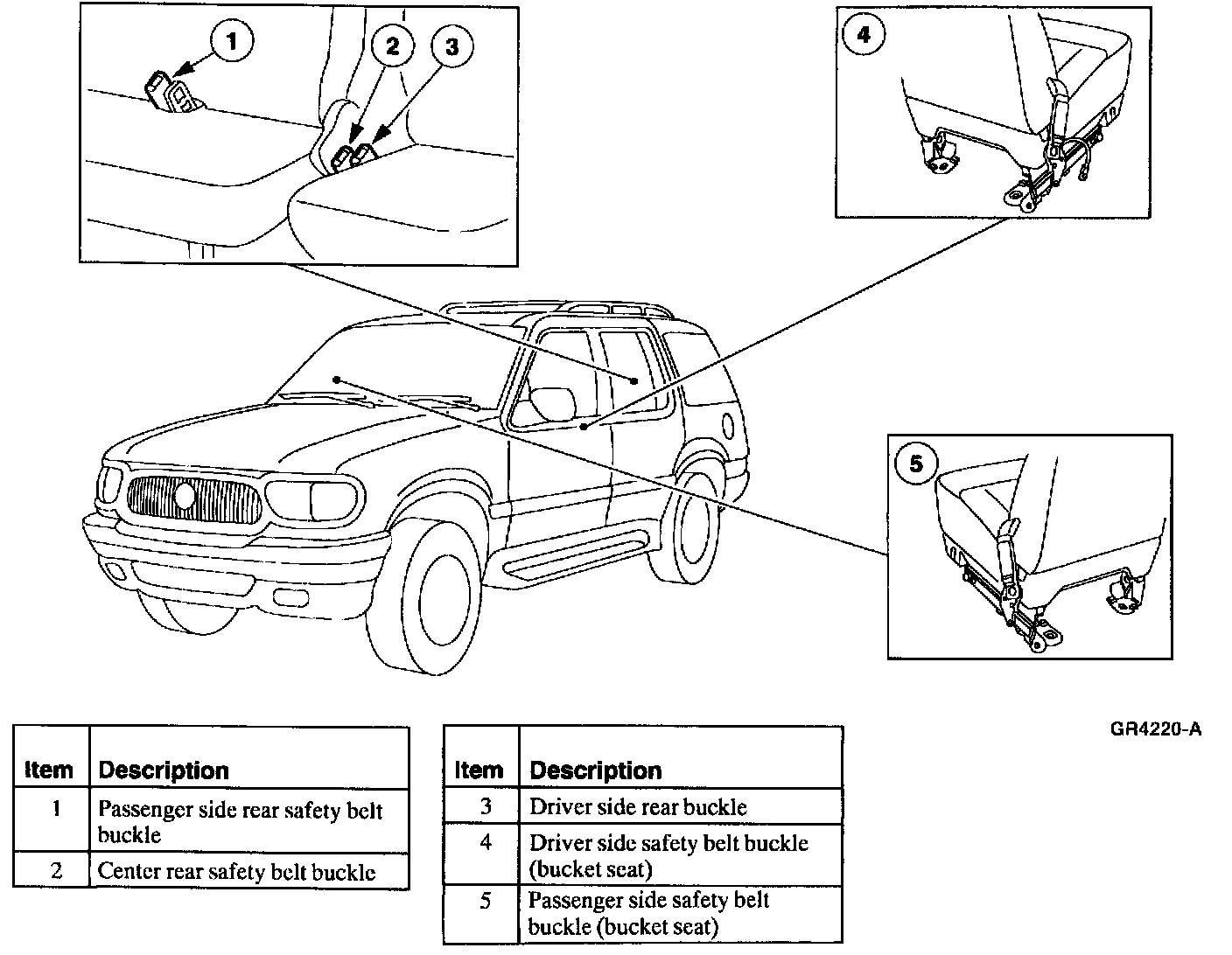 1
2
3
4
5

GR4220-A

| Item | Description |
|---|---|
| 1 | Passenger side rear safety belt buckle |
| 2 | Center rear safety belt buckle |

| Item | Description |
|---|---|
| 3 | Driver side rear buckle |
| 4 | Driver side safety belt buckle (bucket seat) |
| 5 | Passenger side safety belt buckle (bucket seat) |