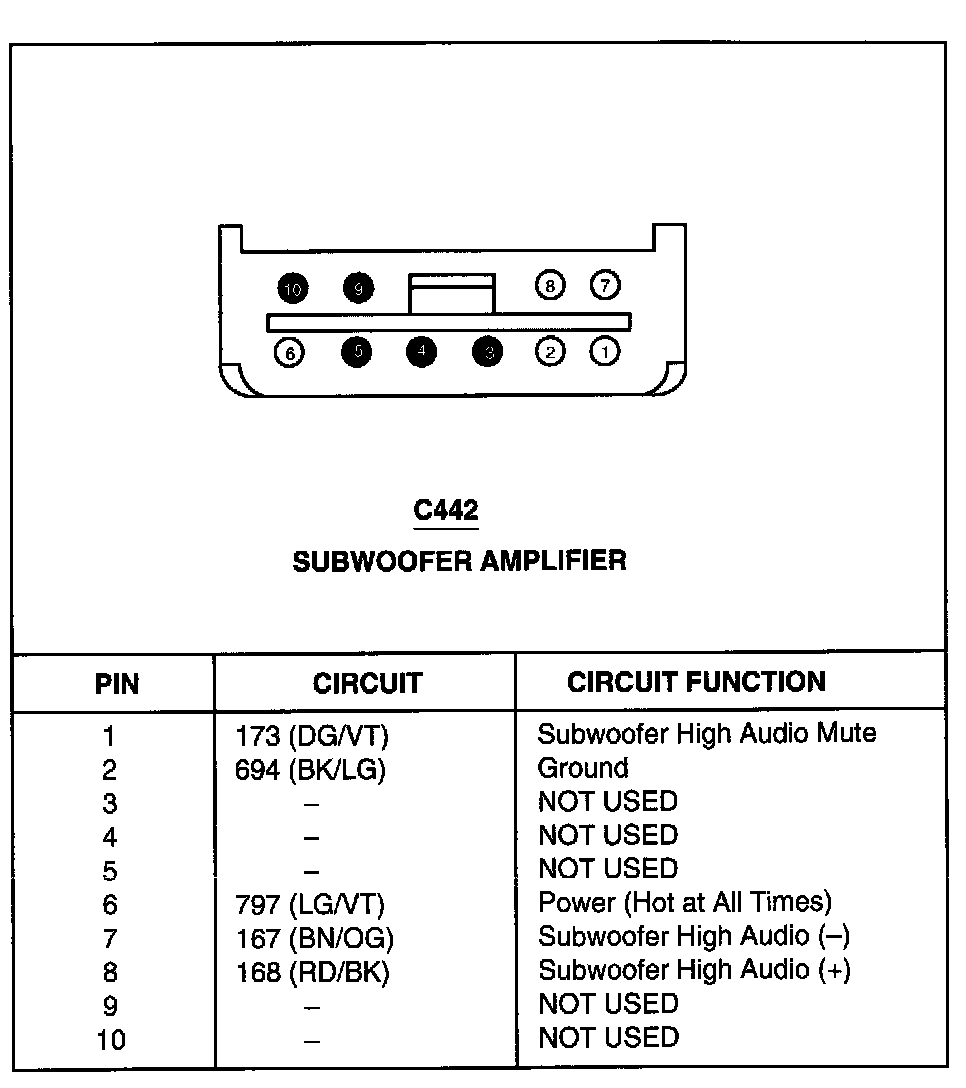 10 9 8 7
6 5 4 3 2 1

C442
SUBWOOFER AMPLIFIER

| PIN | CIRCUIT | CIRCUIT FUNCTION |
|---|---|---|
| 1 | 173 (DG/VT) | Subwoofer High Audio Mute |
| 2 | 694 (BK/LG) | Ground |
| 3 | – | NOT USED |
| 4 | – | NOT USED |
| 5 | – | NOT USED |
| 6 | 797 (LG/VT) | Power (Hot at All Times) |
| 7 | 167 (BN/OG) | Subwoofer High Audio (–) |
| 8 | 168 (RD/BK) | Subwoofer High Audio (+) |
| 9 | – | NOT USED |
| 10 | – | NOT USED |