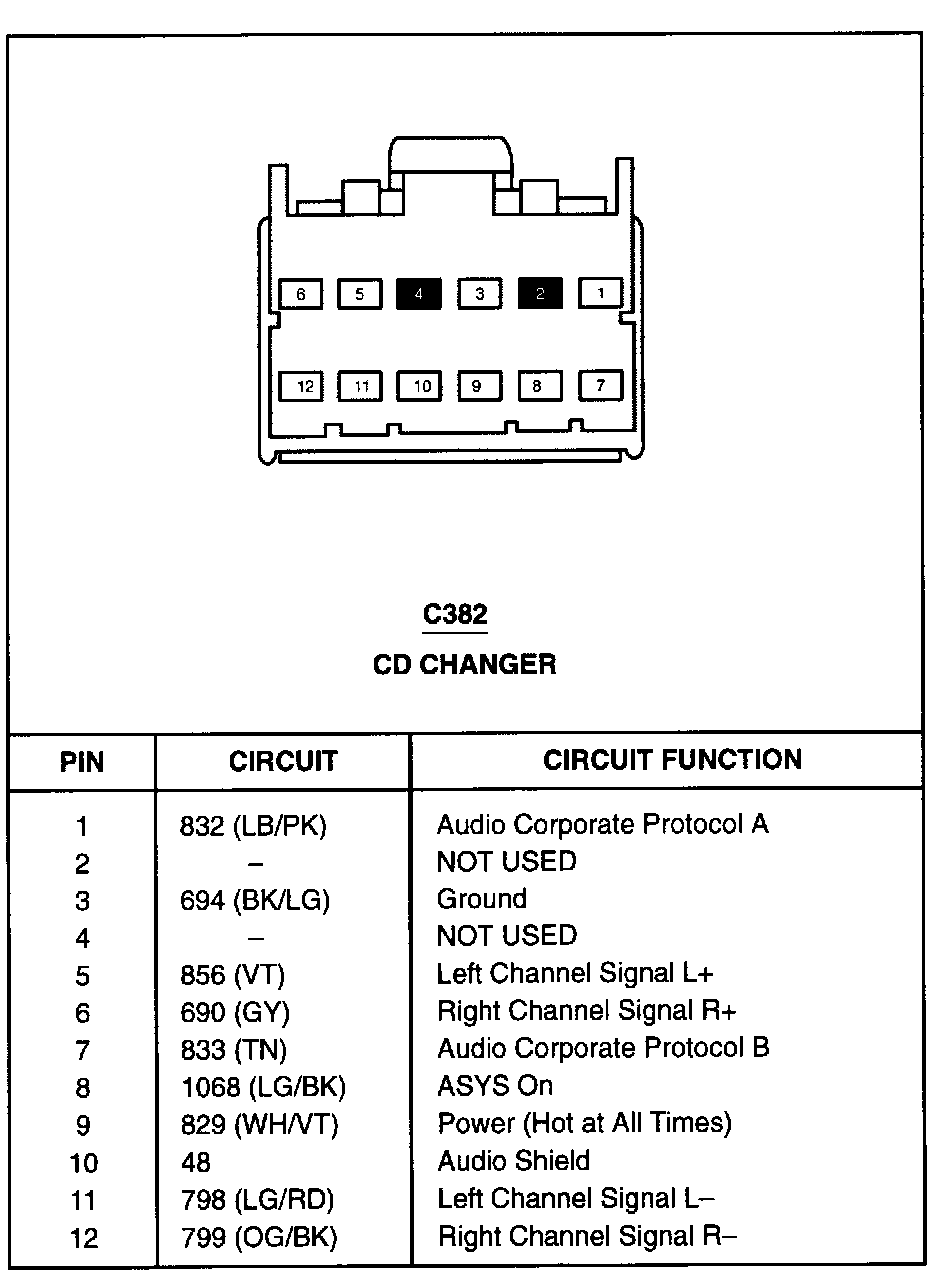 6 5 4 3 2 1

12 11 10 9 8 7

C382
CD CHANGER

| PIN | CIRCUIT | CIRCUIT FUNCTION |
|---|---|---|
| 1 | 832 (LB/PK) | Audio Corporate Protocol A |
| 2 | – | NOT USED |
| 3 | 694 (BK/LG) | Ground |
| 4 | – | NOT USED |
| 5 | 856 (VT) | Left Channel Signal L+ |
| 6 | 690 (GY) | Right Channel Signal R+ |
| 7 | 833 (TN) | Audio Corporate Protocol B |
| 8 | 1068 (LG/BK) | ASYS On |
| 9 | 829 (WH/VT) | Power (Hot at All Times) |
| 10 | 48 | Audio Shield |
| 11 | 798 (LG/RD) | Left Channel Signal L– |
| 12 | 799 (OG/BK) | Right Channel Signal R– |