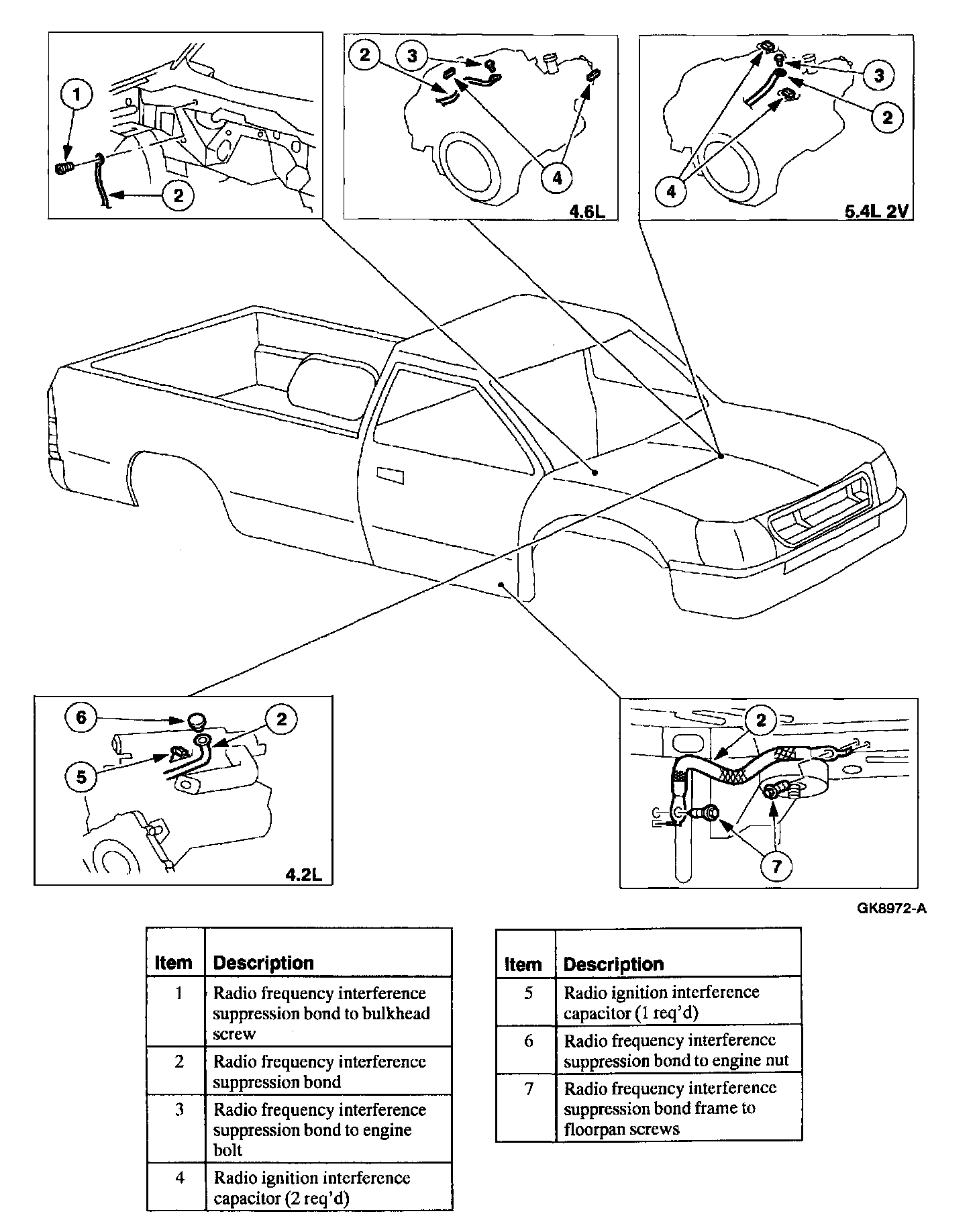 1

2

2

3

4

4.6L

3

2

4

5.4L 2V

6

2

5

4.2L

2

7

GK8972-A

| Item | Description |
|---|---|
| 1 | Radio frequency interference suppression bond to bulkhead screw |
| 2 | Radio frequency interference suppression bond |
| 3 | Radio frequency interference suppression bond to engine bolt |
| 4 | Radio ignition interference capacitor (2 req'd) |

| Item | Description |
|---|---|
| 5 | Radio ignition interference capacitor (1 req'd) |
| 6 | Radio frequency interference suppression bond to engine nut |
| 7 | Radio frequency interference suppression bond frame to floorpan screws |