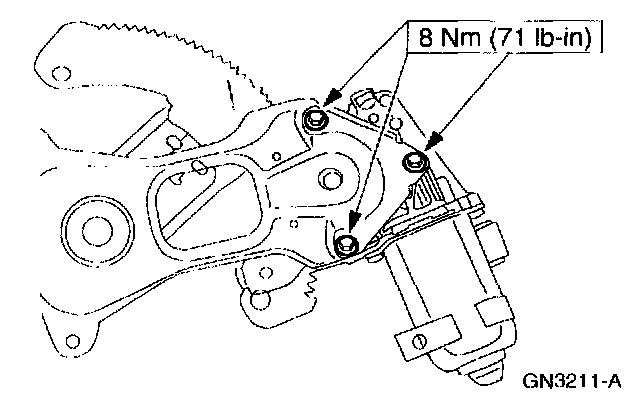 8 Nm (71 lb-in)

GN3211-A