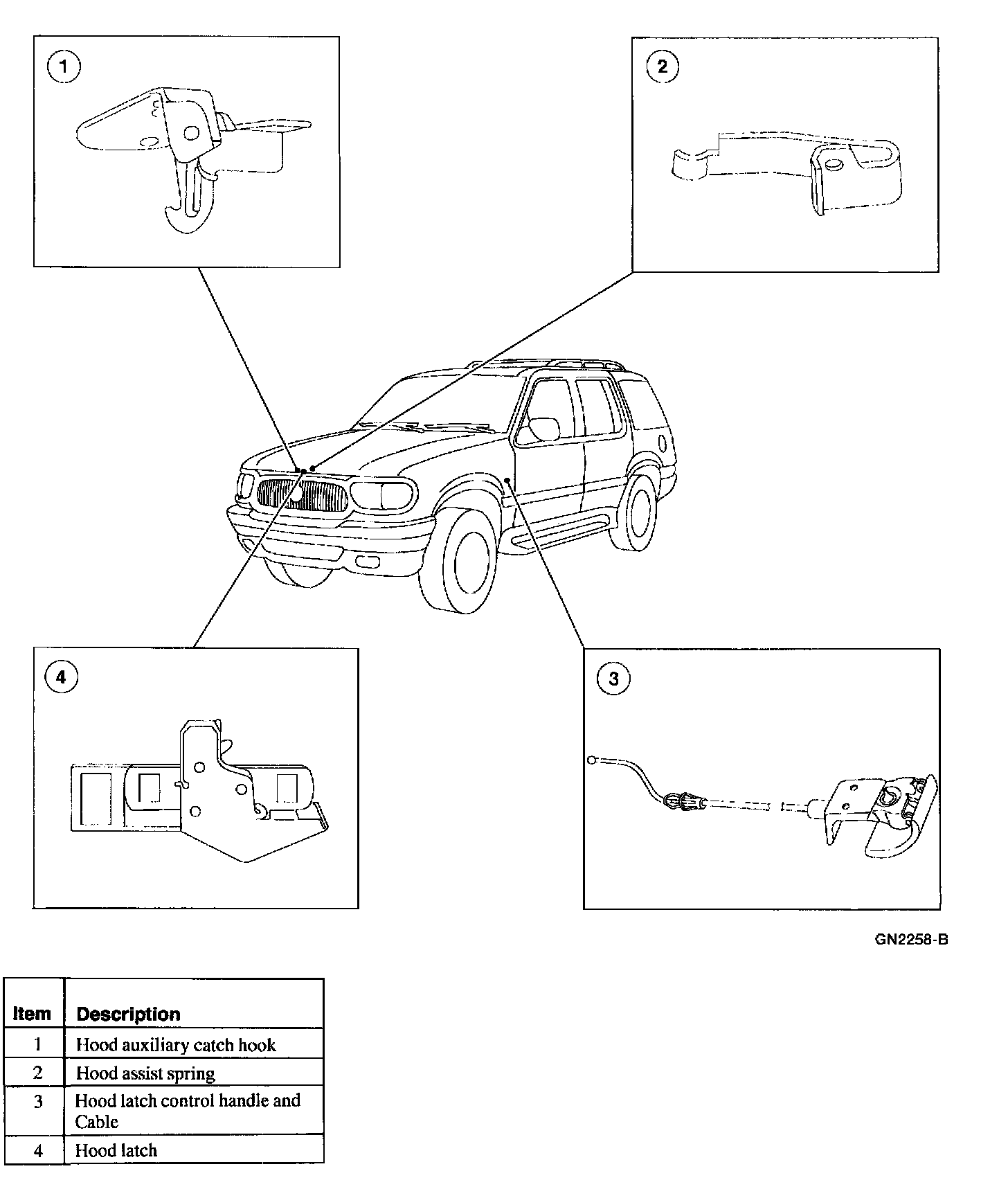 1

2

4

3

GN2258-B

| Item | Description |
|---|---|
| 1 | Hood auxiliary catch hook |
| 2 | Hood assist spring |
| 3 | Hood latch control handle and Cable |
| 4 | Hood latch |