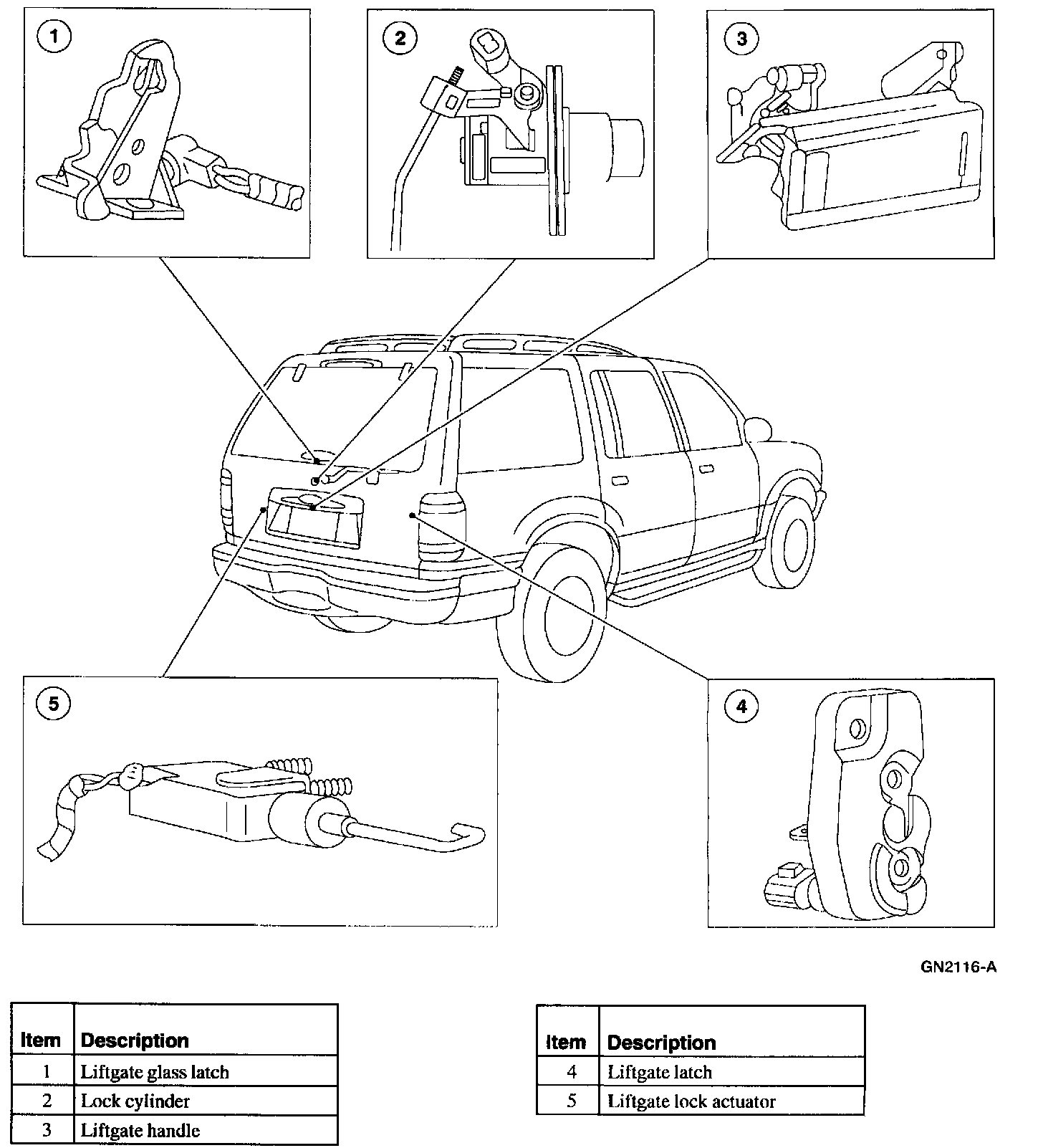 1

2

3

5

4

GN2116-A

| Item | Description |
|---|---|
| 1 | Liftgate glass latch |
| 2 | Lock cylinder |
| 3 | Liftgate handle |

| Item | Description |
|---|---|
| 4 | Liftgate latch |
| 5 | Liftgate lock actuator |