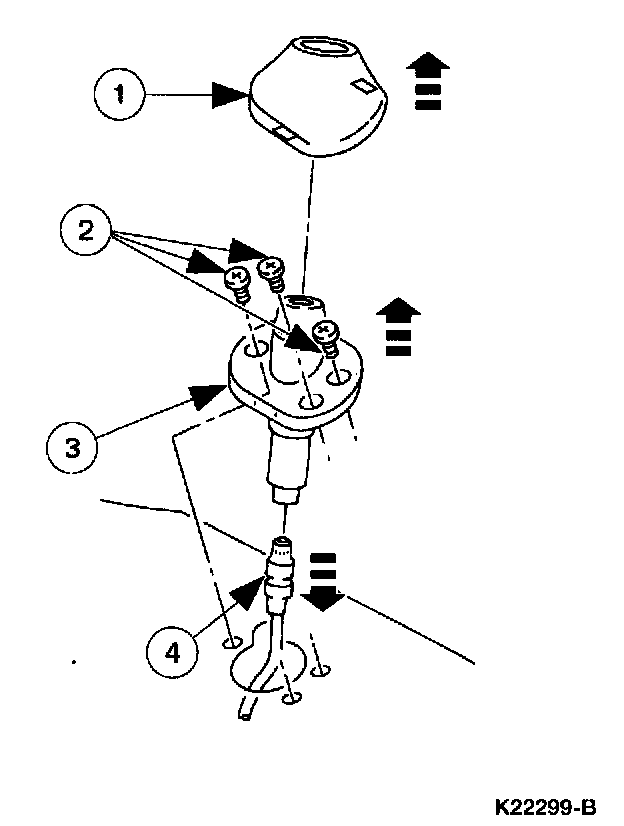 1

2

3

4

K22299-B