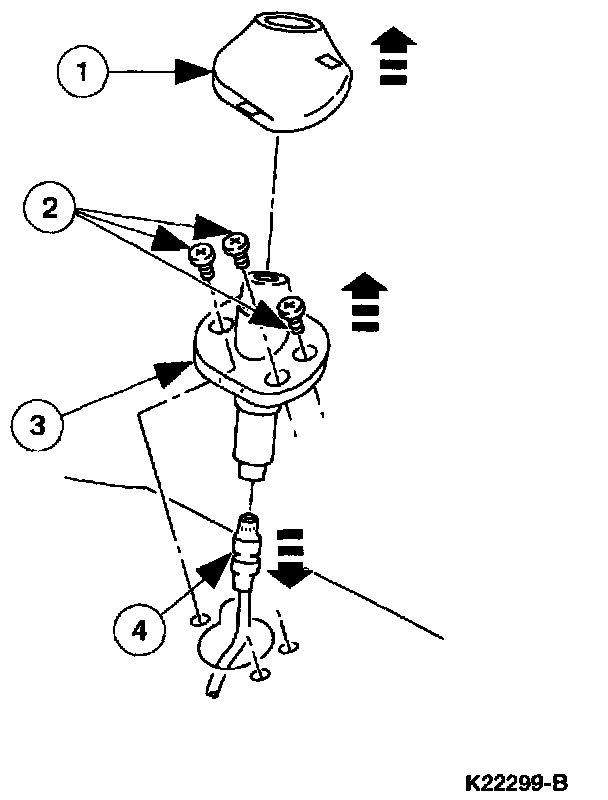 1
2
3
4
K22299-B