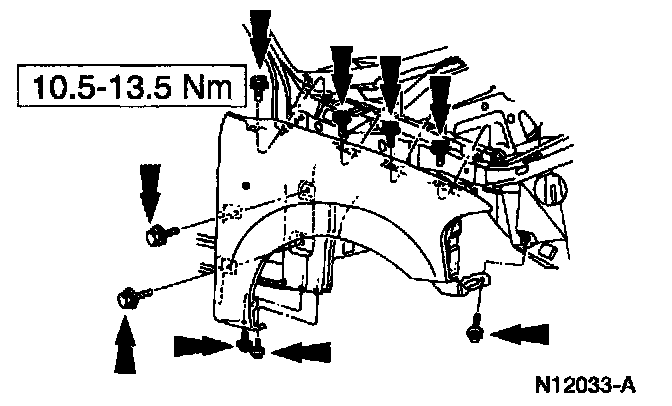 10.5-13.5 Nm

N12033-A