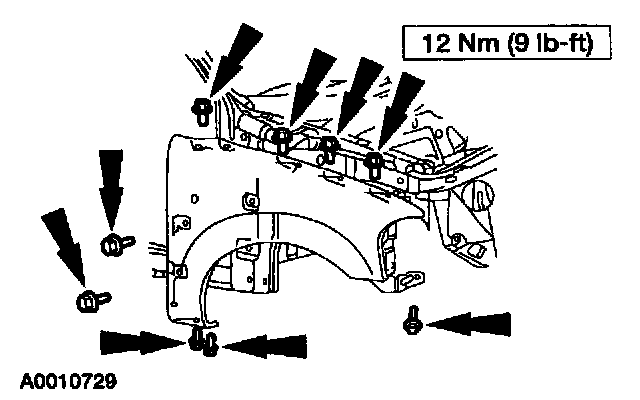 12 Nm (9 lb-ft)

A0010729