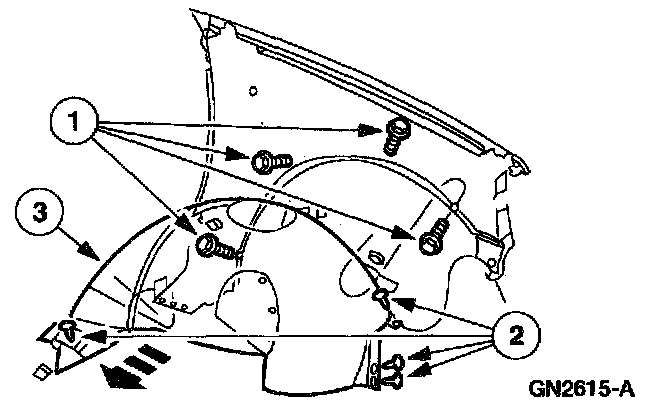 1
3
2
GN2615-A