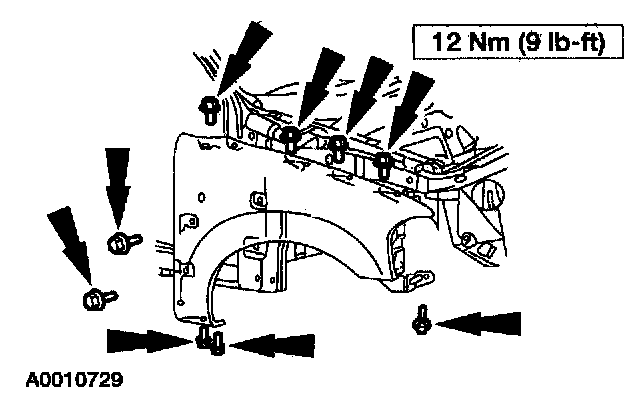 12 Nm (9 lb-ft)

A0010729