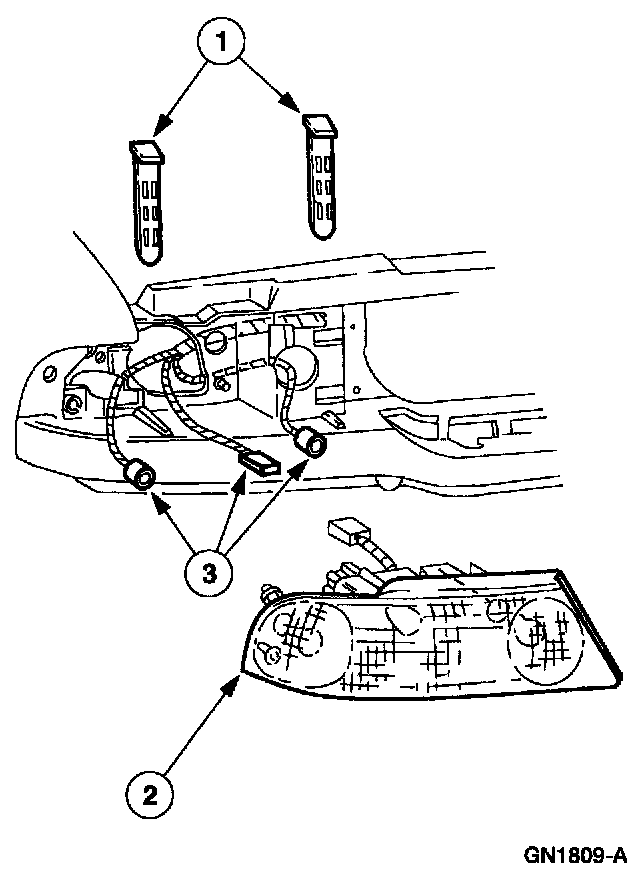 1

3

2

GN1809-A