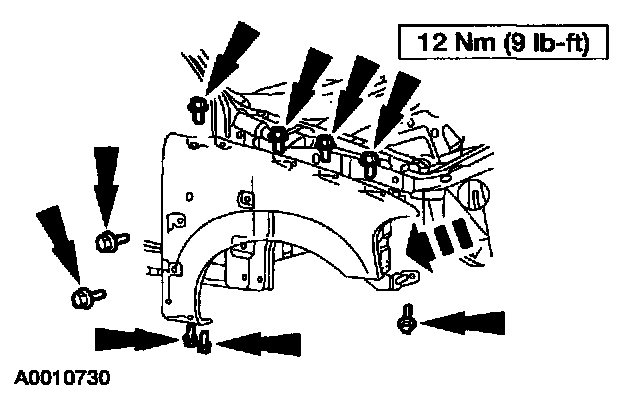 12 Nm (9 lb-ft)

A0010730