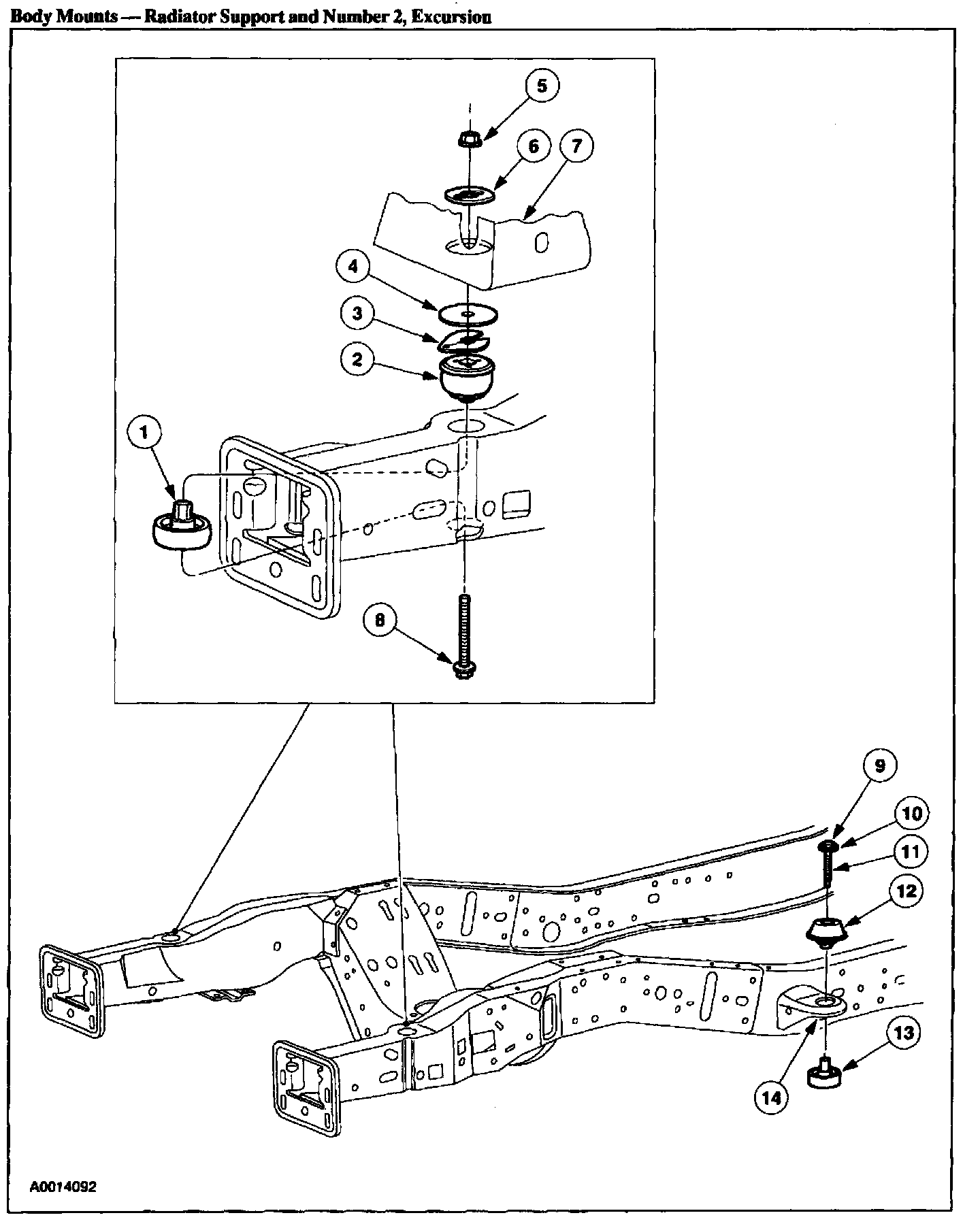 Body Mounts — Radiator Support and Number 2, Excursion

5
6
7
4
3
2
1
8
9
10
11
12
13
14

A0014092