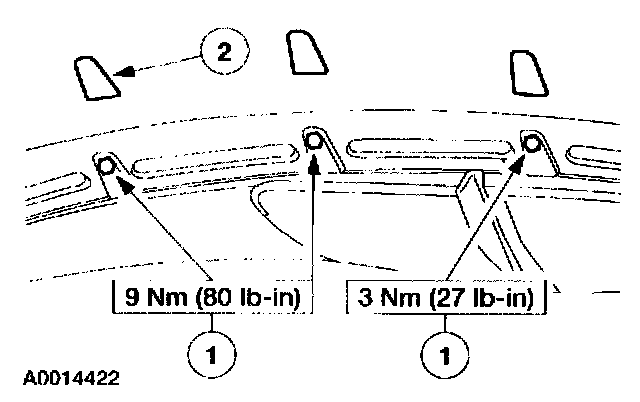 2

9 Nm (80 lb-in)

3 Nm (27 lb-in)

1

1

A0014422