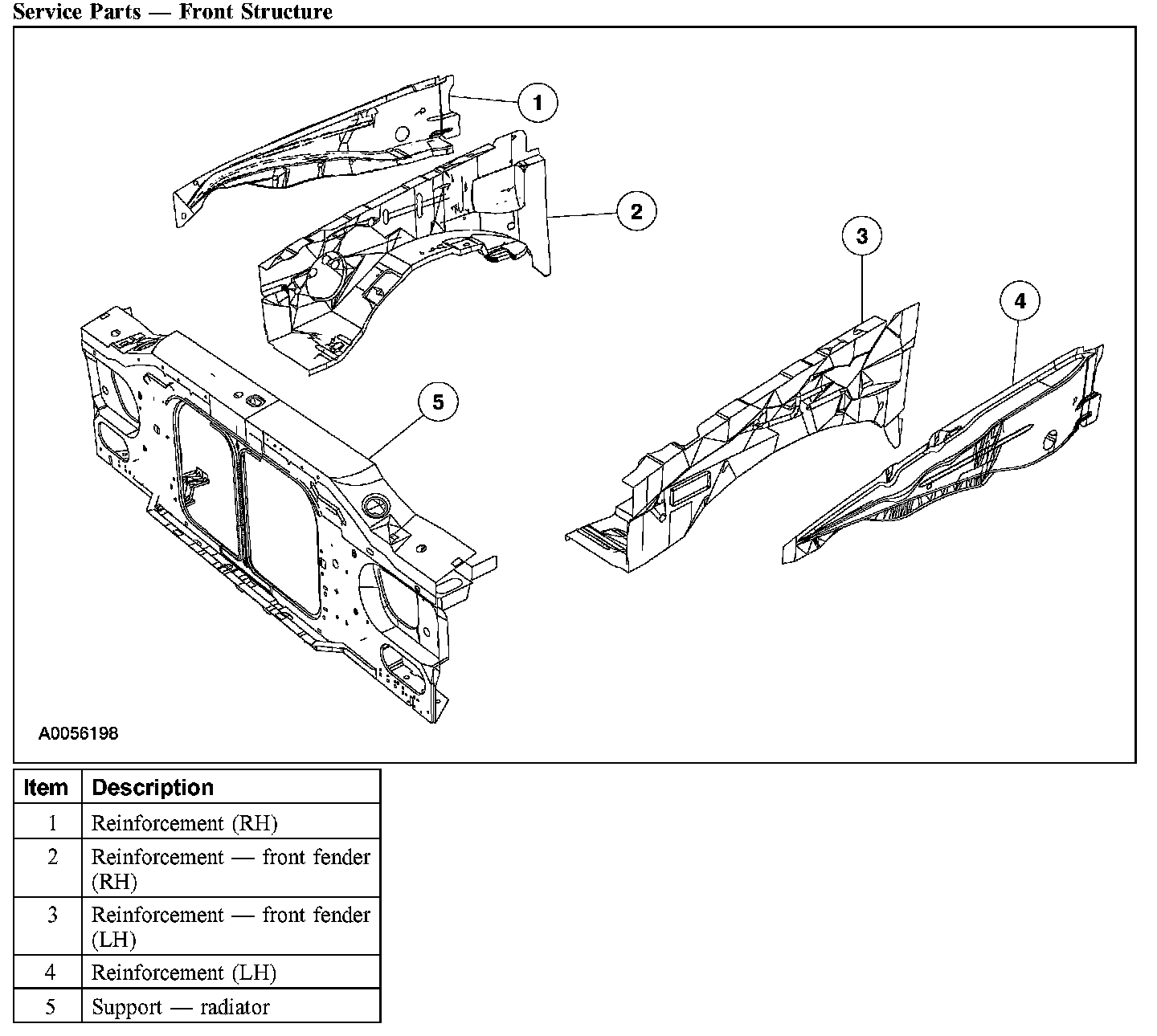 Service Parts — Front Structure

1

2

3

4

5

A0056198

| Item | Description |
|---|---|
| 1 | Reinforcement (RH) |
| 2 | Reinforcement — front fender (RH) |
| 3 | Reinforcement — front fender (LH) |
| 4 | Reinforcement (LH) |
| 5 | Support — radiator |