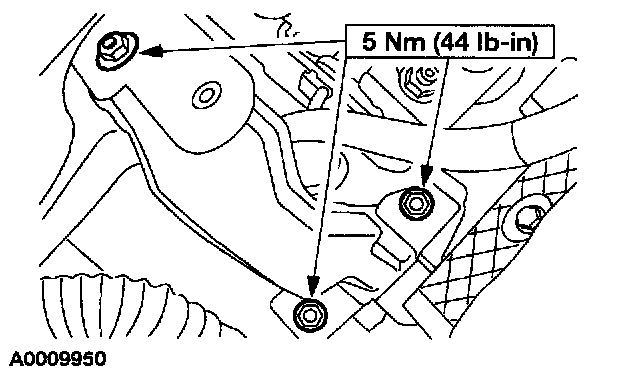 5 Nm (44 lb-in)

A0009950