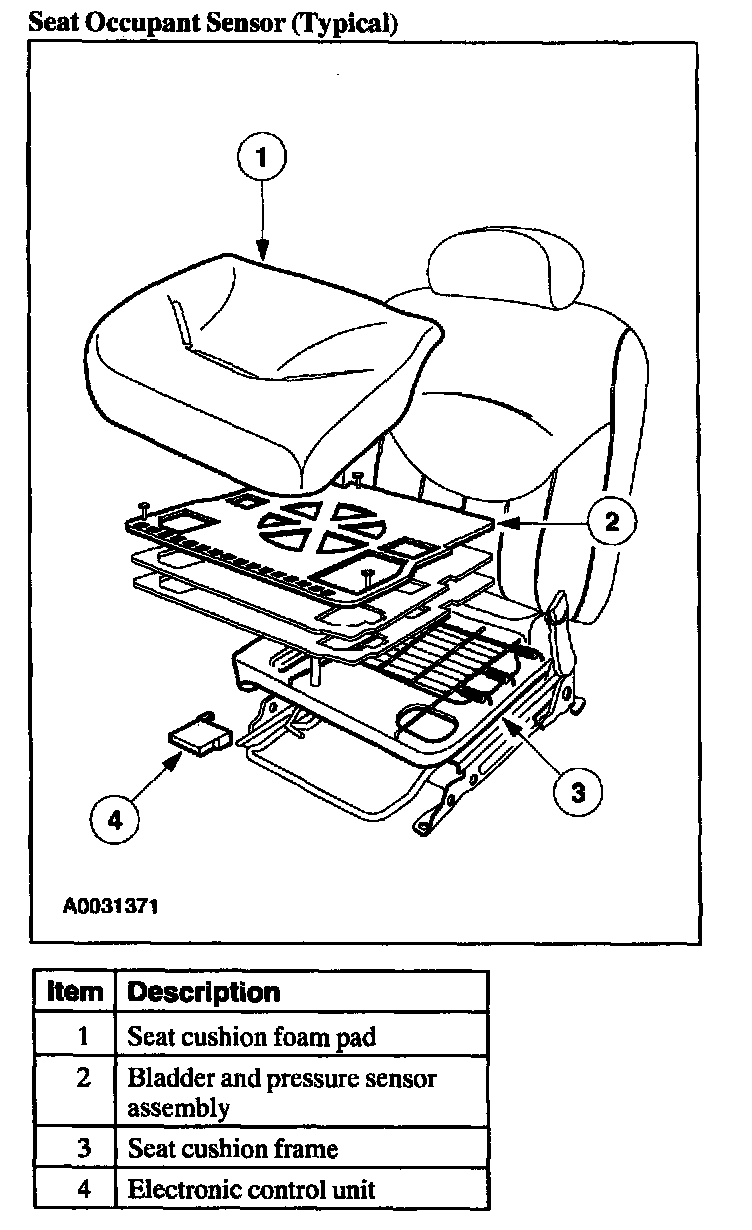 Seat Occupant Sensor (Typical)

1

2

3

4

A0031371

| Item | Description |
|---|---|
| 1 | Seat cushion foam pad |
| 2 | Bladder and pressure sensor assembly |
| 3 | Seat cushion frame |
| 4 | Electronic control unit |