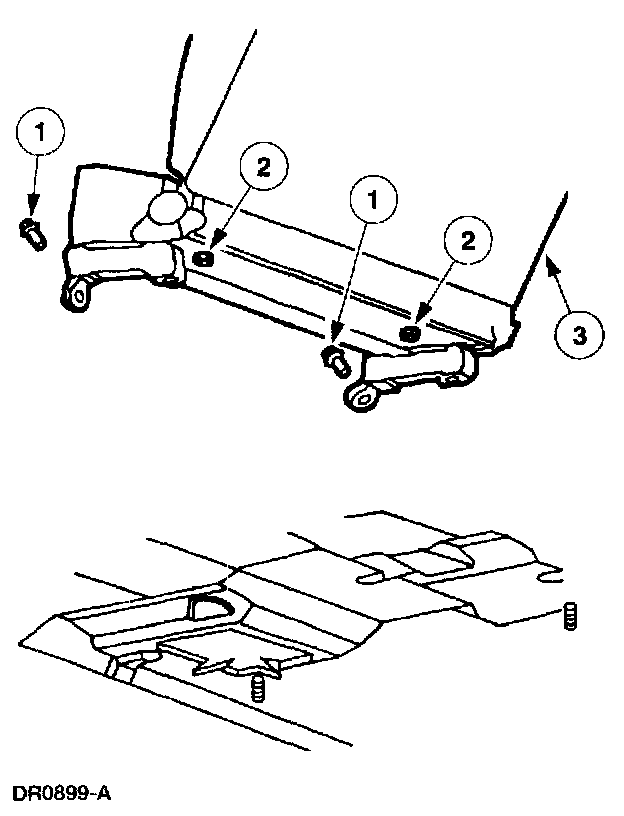 1
2
1
2
3
DR0899-A