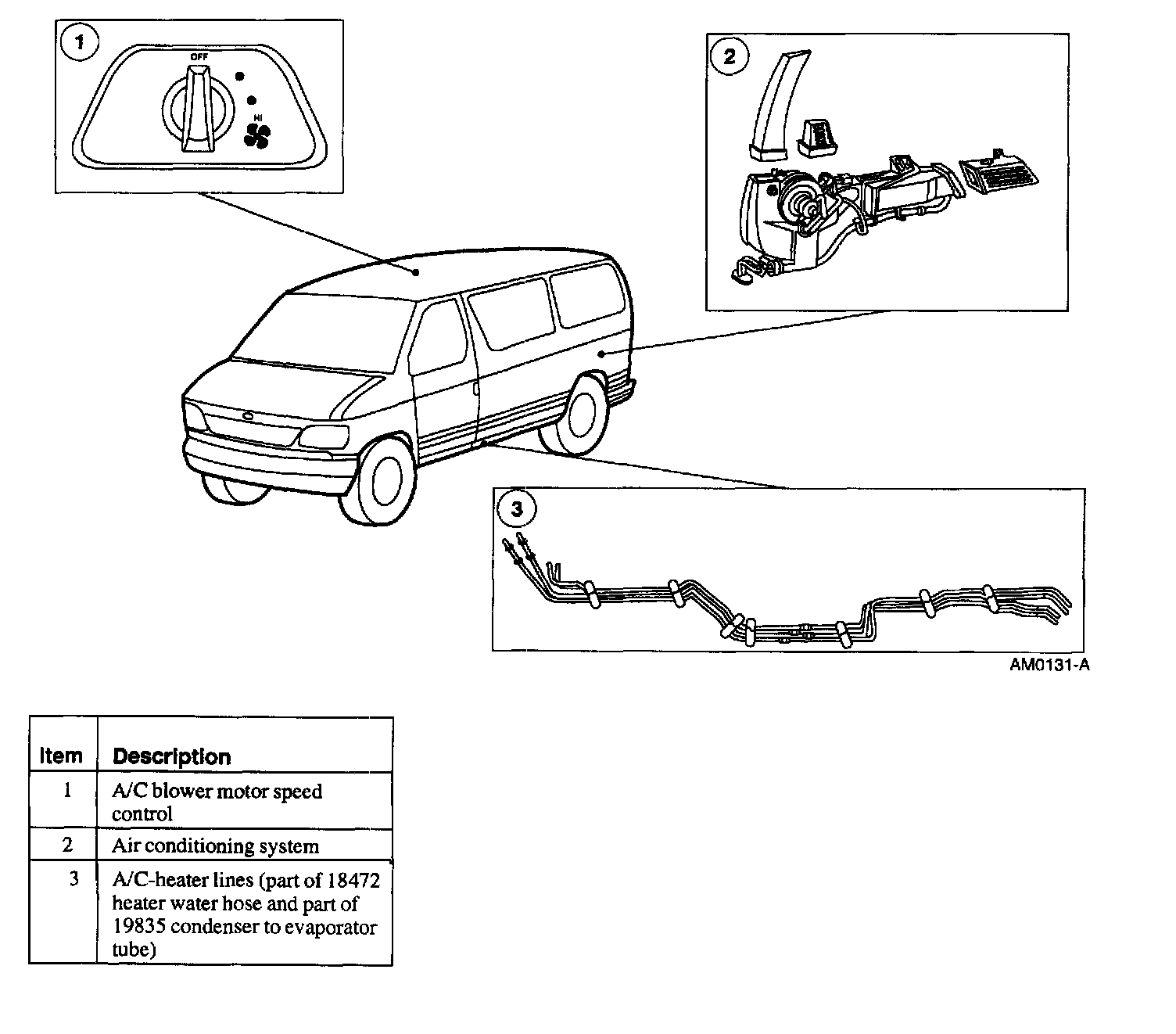 1

OFF

HI

2

3

AM0131-A

| Item | Description |
|---|---|
| 1 | A/C blower motor speed control |
| 2 | Air conditioning system |
| 3 | A/C-heater lines (part of 18472 heater water hose and part of 19835 condenser to evaporator tube) |