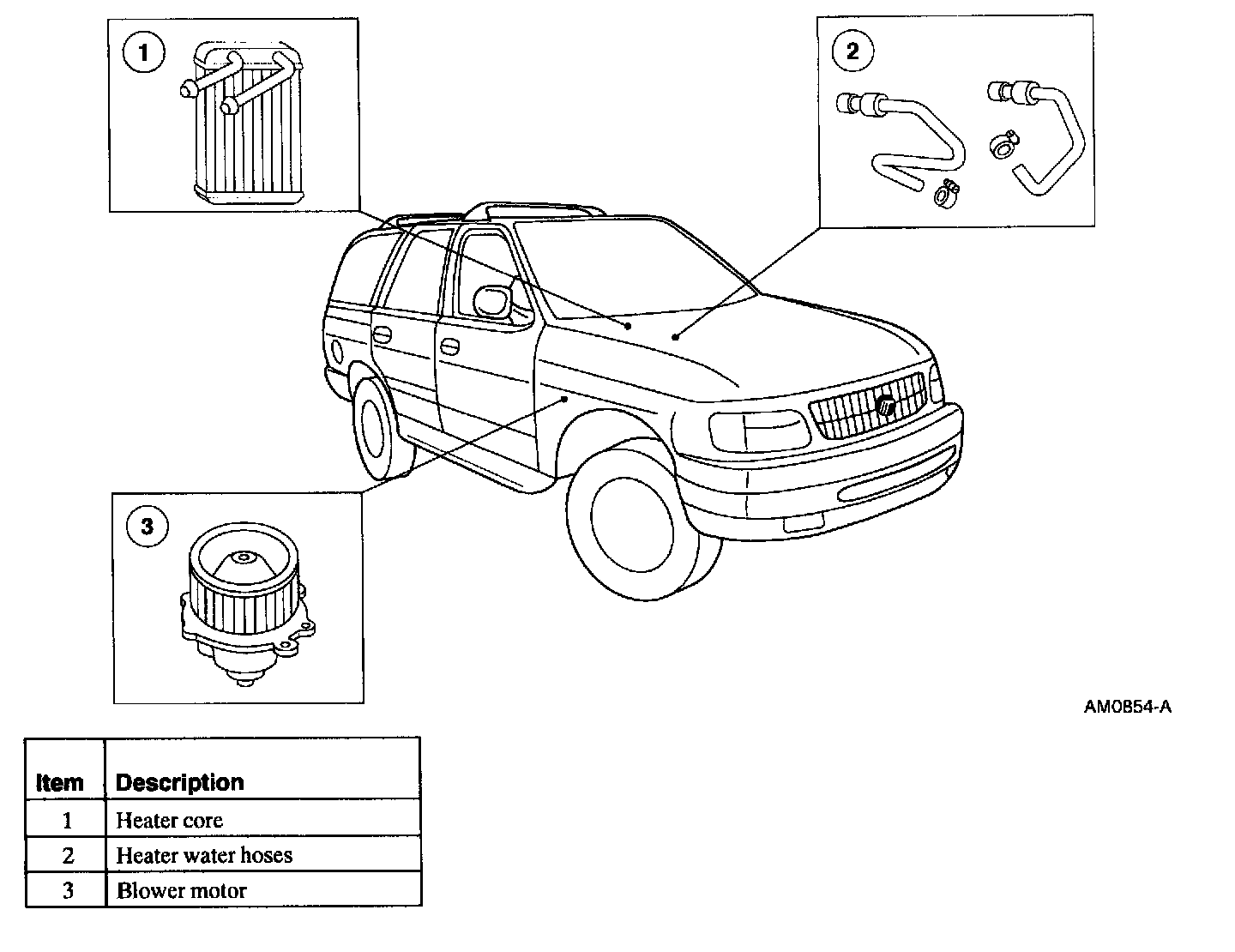 1

2

3

AM0854-A

| Item | Description |
|---|---|
| 1 | Heater core |
| 2 | Heater water hoses |
| 3 | Blower motor |